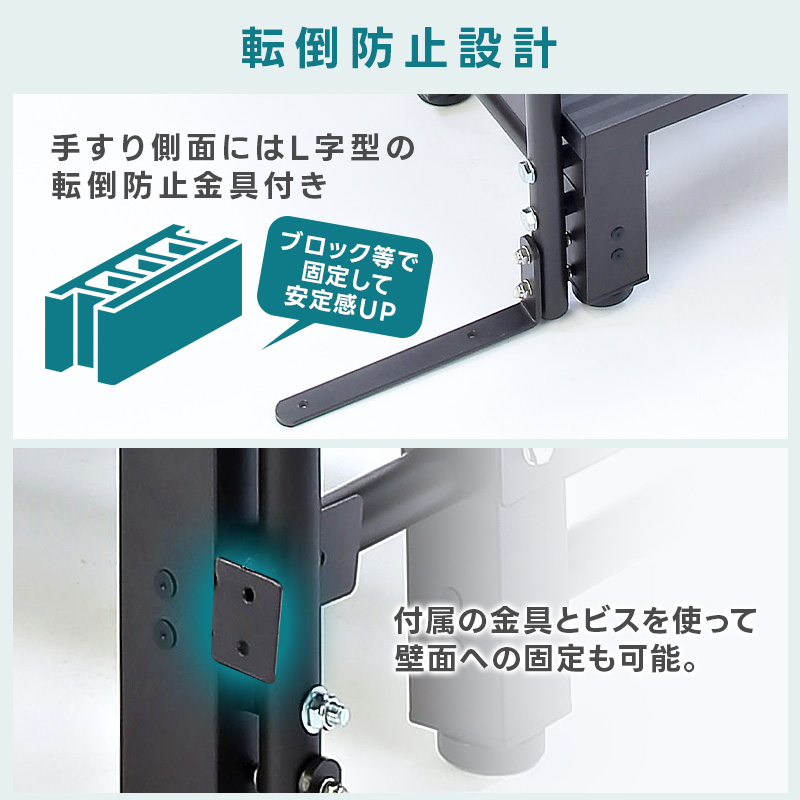 転倒防止設計

手すり側面にはL字型の転倒防止金具付き

ブロック等で固定して安定感UP

付属の金具とビスを使って壁面への固定も可能。