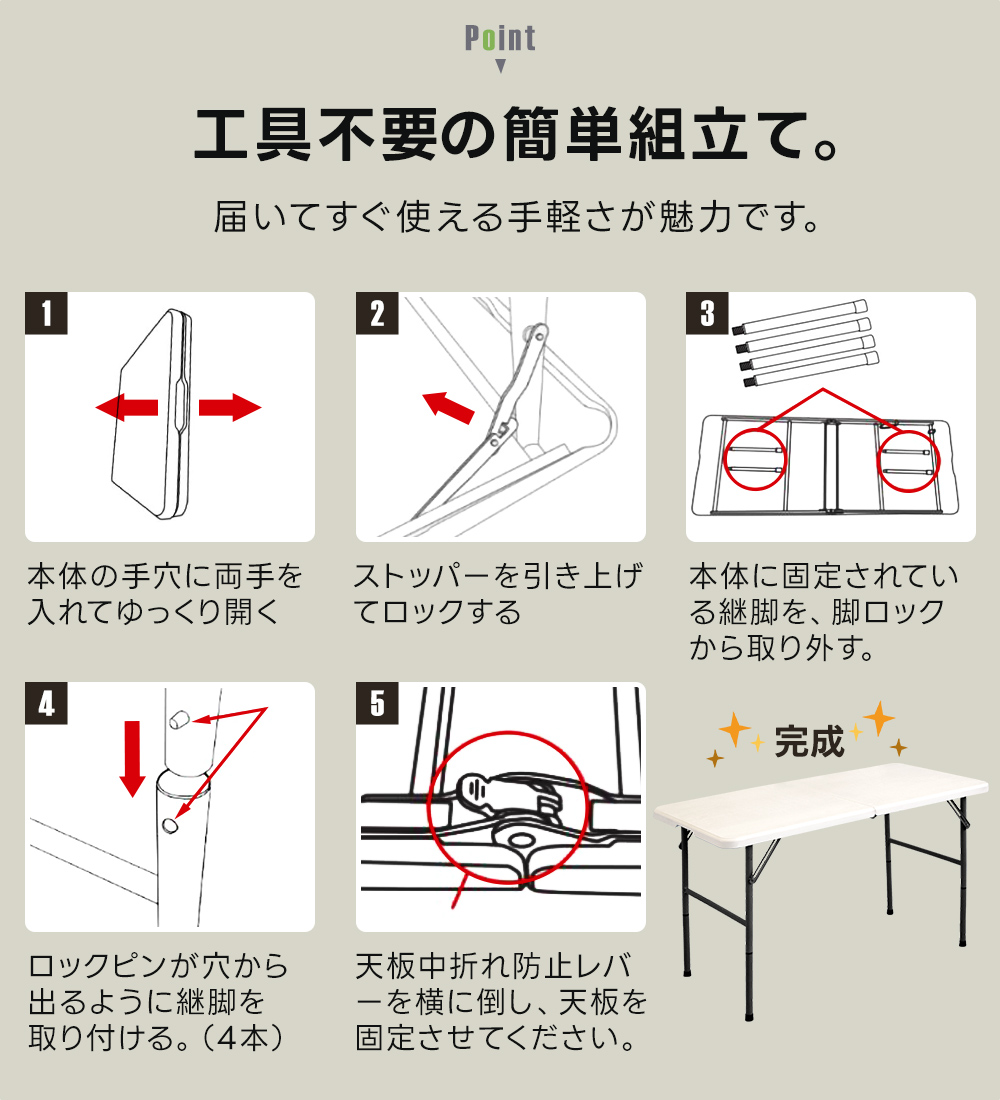 Point

工具不要の簡単組立て。

届いてすぐ使える手軽さが魅力です。

1

本体の手穴に両手を入れてゆっくり開く

2

ストッパーを引き上げてロックする

3

本体に固定されている継脚を、脚ロックから取り外す。

4

ロックピンが穴から出るように継脚を取り付ける。（4本）

5

天板中折れ防止レバーを横に倒し、天板を固定させてください。

完成