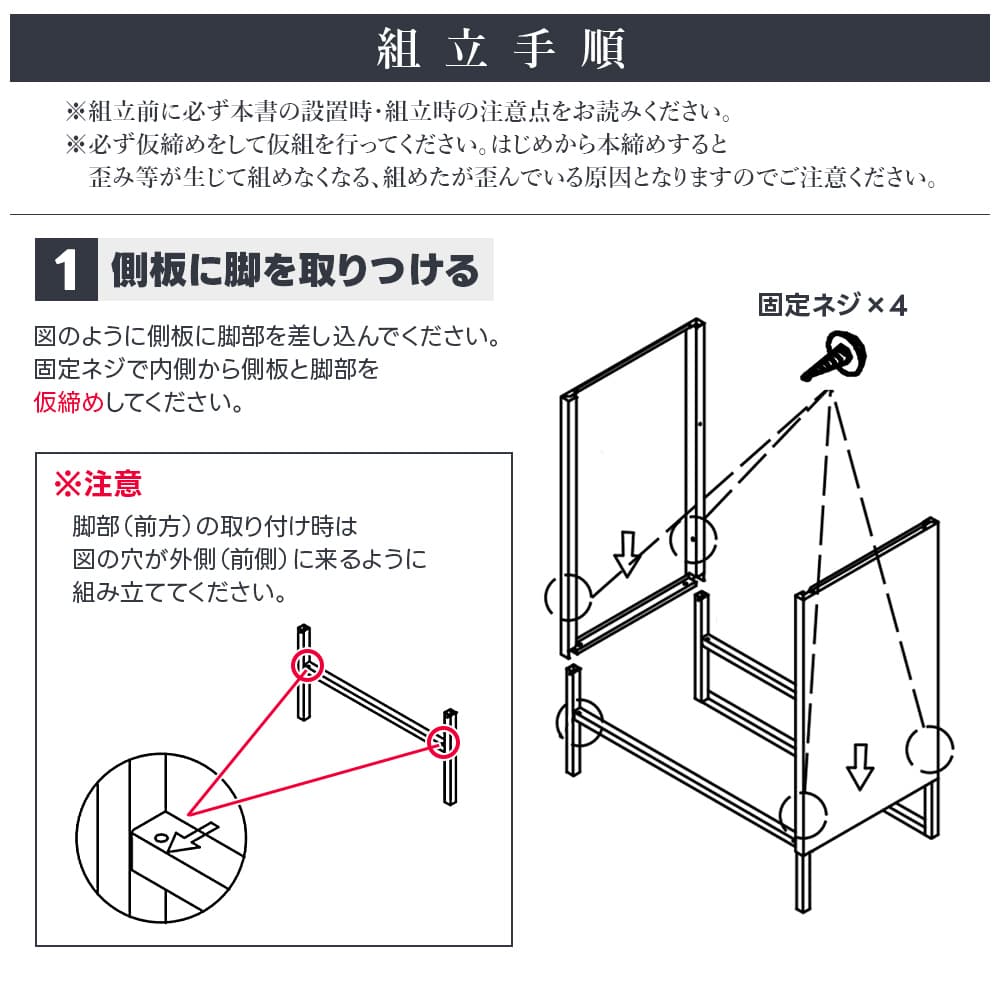 組立手順

※組立前に必ず本書の設置時・組立時の注意点をお読みください。
※必ず仮締めをして仮組を行ってください。はじめから本締めすると歪み等が生じて組めなくなる、組めたが歪んでいる原因となりますのでご注意ください。

1 側板に脚を取りつける

図のように側板に脚部を差し込んでください。
固定ネジで内側から側板と脚部を仮締めしてください。

※注意
脚部（前方）の取り付け時は図の穴が外側（前側）に来るように組み立ててください。

固定ネジ×4