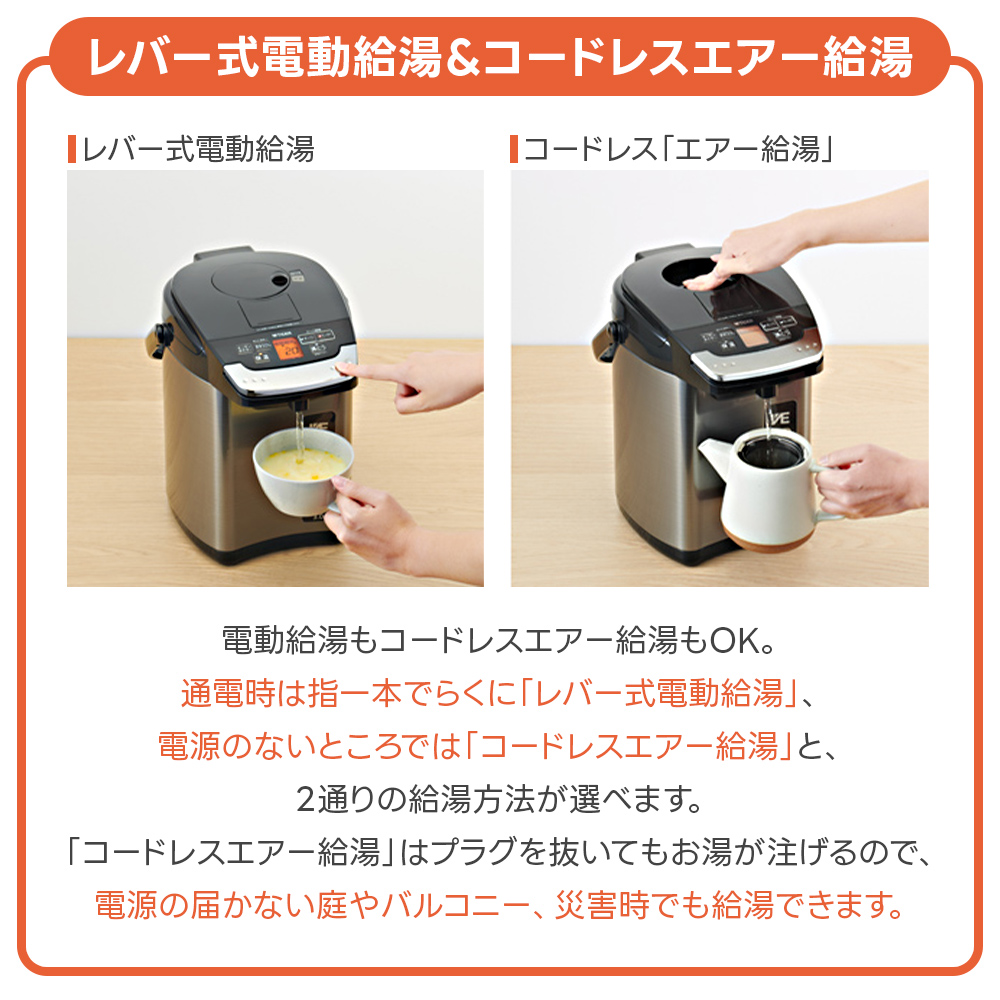 レバー式電動給湯&コードレスエアー給湯

レバー式電動給湯

コードレス「エアー給湯」

VE

VE

電動給湯もコードレスエアー給湯もOK。
通電時は指一本でらくに「レバー式電動給湯」、
電源のないところでは「コードレスエアー給湯」と、
2通りの給湯方法が選べます。
「コードレスエアー給湯」はプラグを抜いてもお湯が注げるので、
電源の届かない庭やバルコニー、災害時でも給湯できます。