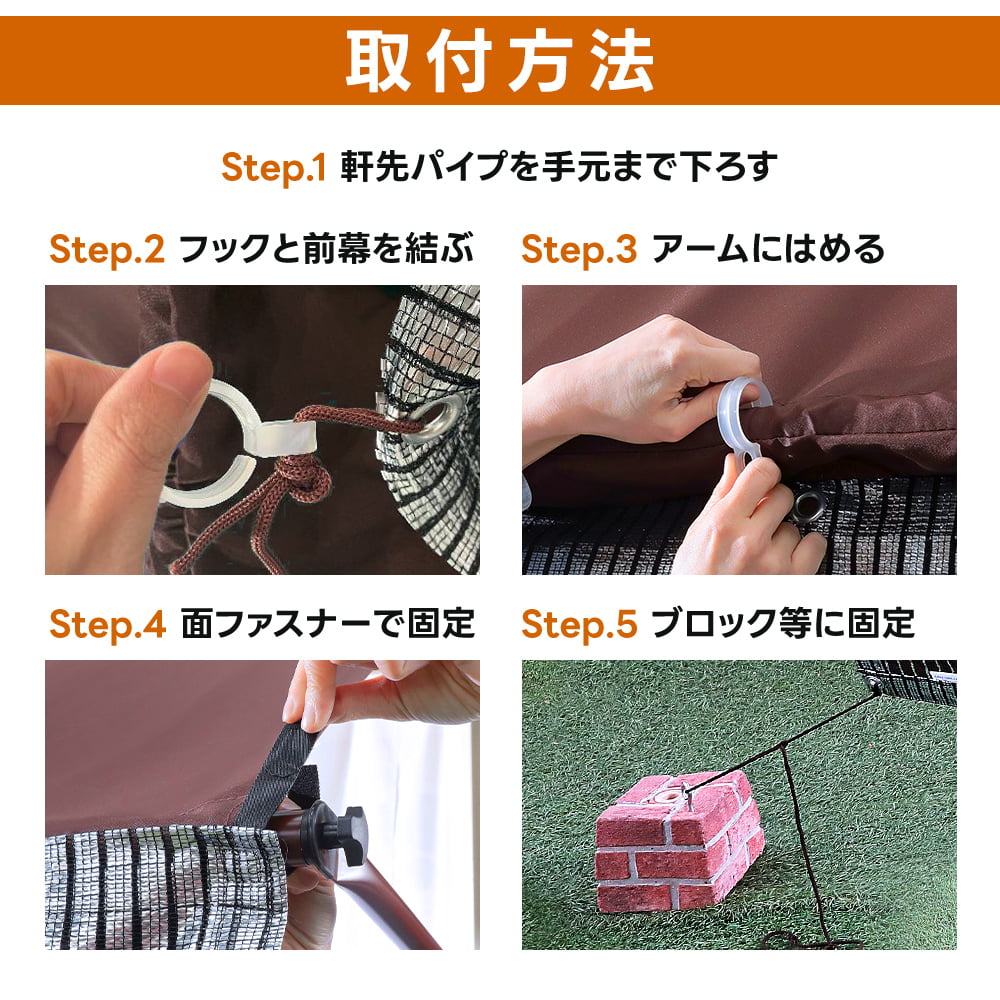 取付方法

Step.1 軒先パイプを手元まで下ろす

Step.2 フックと前幕を結ぶ

Step.3 アームにはめる

Step.4 面ファスナーで固定

Step.5 ブロック等に固定