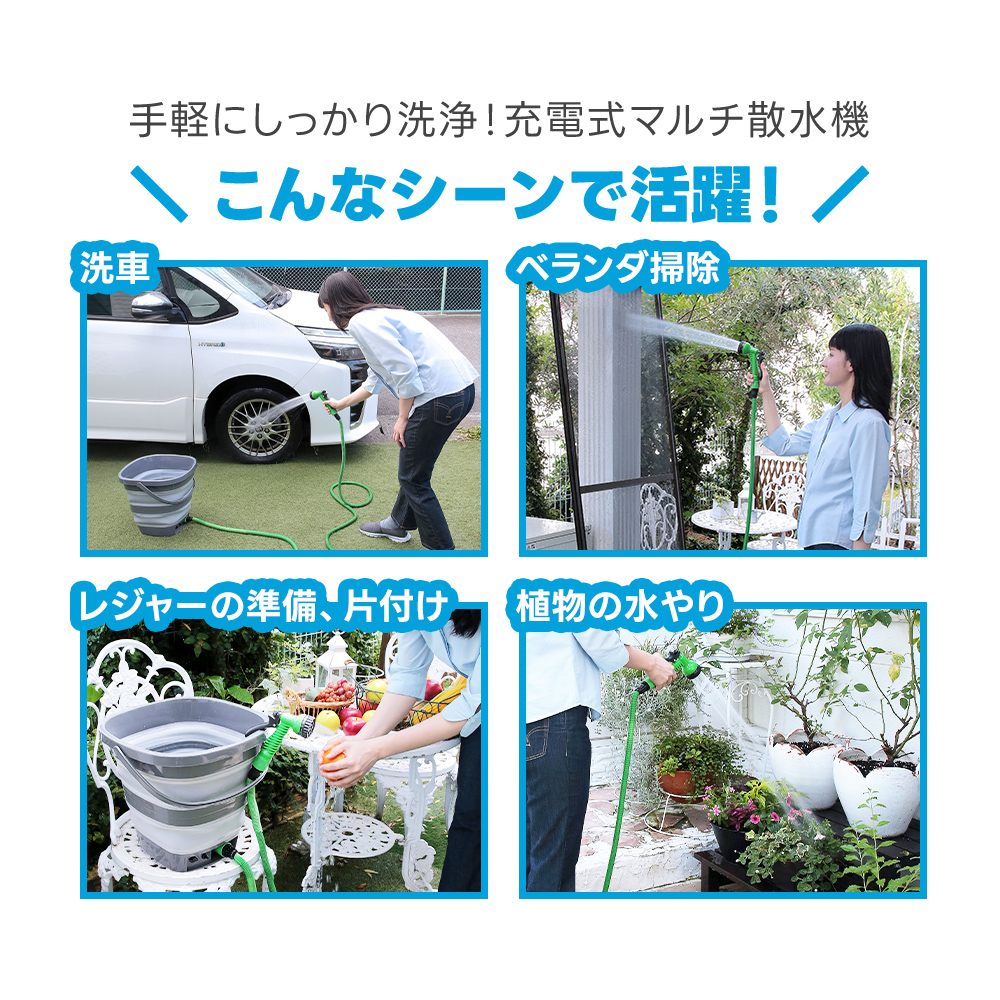 手軽にしっかり洗浄！充電式マルチ散水機

＼ こんなシーンで活躍！ ／

洗車

ベランダ掃除

レジャーの準備、片付け

植物の水やり