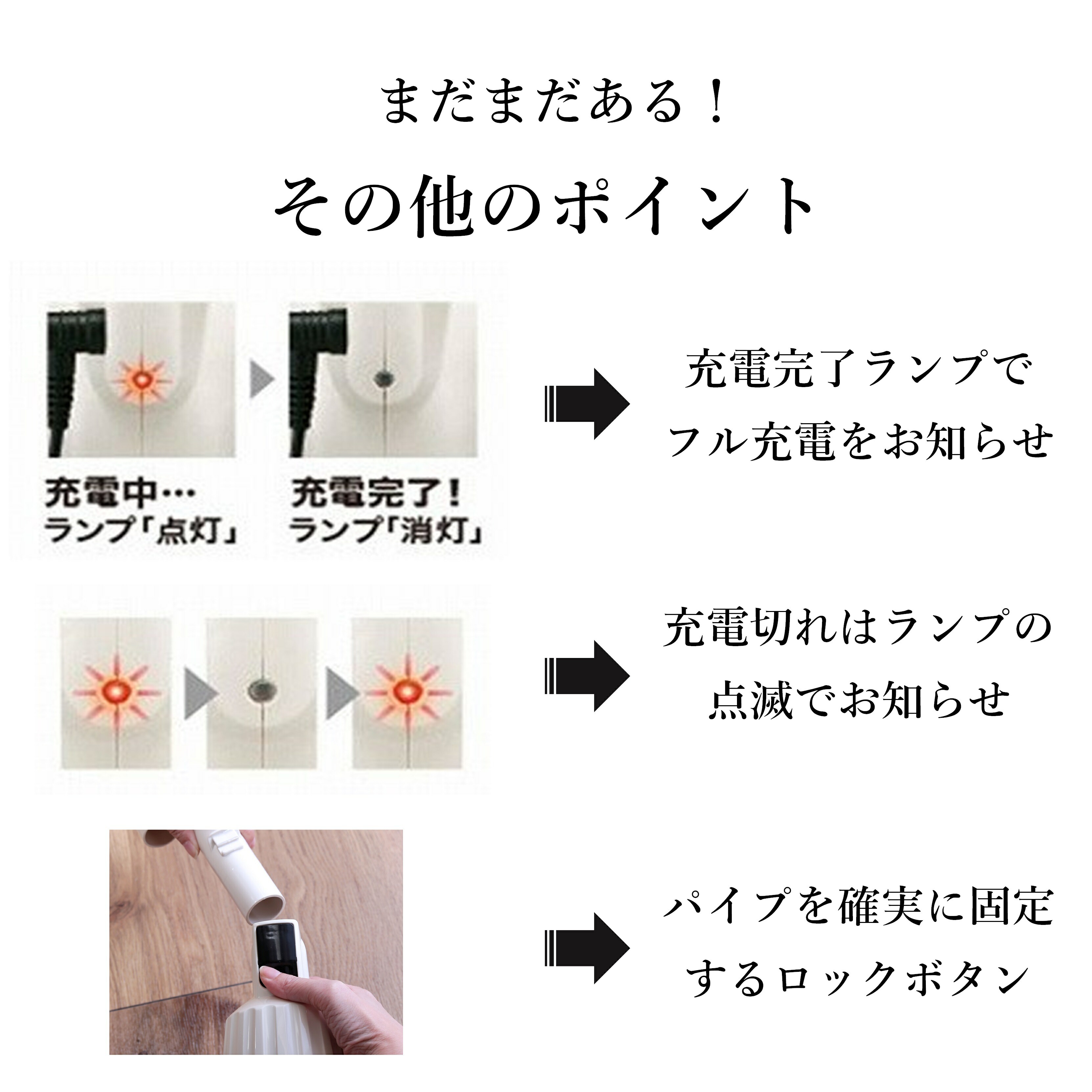 まだまだある！

その他のポイント

充電中…
ランプ「点灯」

充電完了！
ランプ「消灯」

充電完了ランプで
フル充電をお知らせ

充電切れはランプの
点滅でお知らせ

パイプを確実に固定
するロックボタン