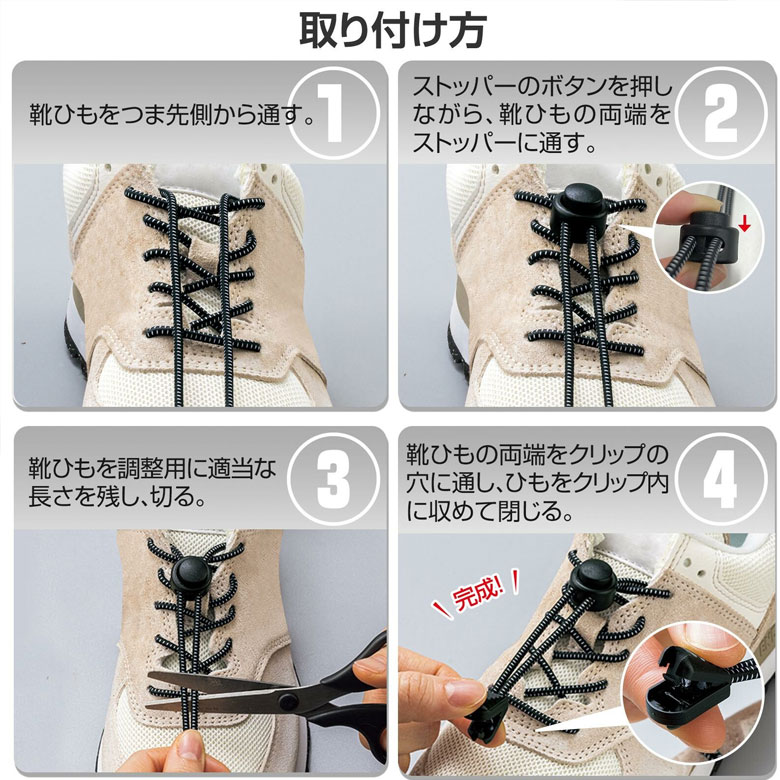 取り付け方

靴ひもをつま先側から通す。

1

ストッパーのボタンを押しながら、靴ひもの両端をストッパーに通す。

2

靴ひもを調整用に適当な長さを残し、切る。

3

靴ひもの両端をクリップの穴に通し、ひもをクリップ内に収めて閉じる。

4

完成!