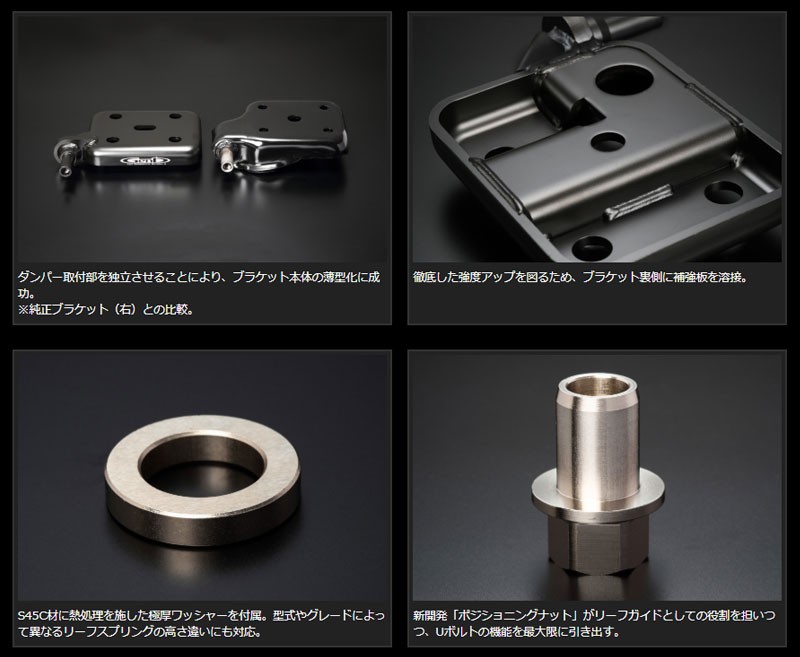 ダンパー取付部を独立させることにより、ブラケット本体の薄型化に成功。
※純正ブラケット（右）との比較。

徹底した強度アップを図るため、ブラケット裏側に補強板を溶接。

S45C材に熱処理を施した極厚ワッシャーを付属。型式やグレードによって異なるリーフスプリングの高さ違いにも対応。

新開発「ポジショニングナット」がリーフガイドとしての役割を担いつつ、Uボルトの機能を最大限に引き出す。