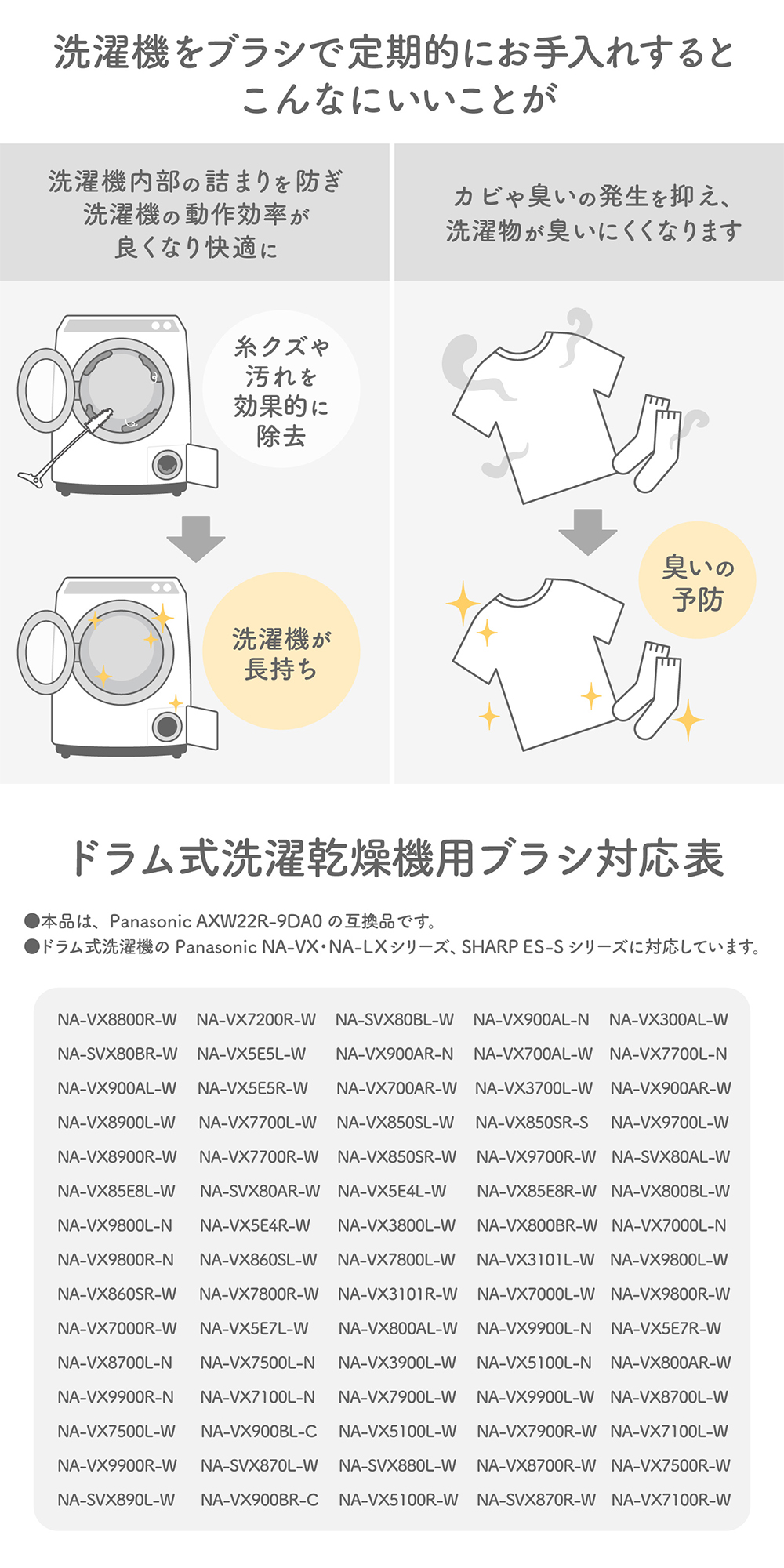 洗濯機をブラシで定期的にお手入れすると
こんなにいいことが

洗濯機内部の詰まりを防ぎ
洗濯機の動作効率が
良くなり快適に

糸クズや
汚れを
効果的に
除去

洗濯機が
長持ち

カビや臭いの発生を抑え、
洗濯物が臭いにくくなります

臭いの
予防

ドラム式洗濯乾燥機用ブラシ対応表

●本品は、Panasonic AXW22R-9DA0 の互換品です。
●ドラム式洗濯機の Panasonic NA-VX・NA-LXシリーズ、SHARP ES-S シリーズに対応しています。

| | | | | |
|---|---|---|---|---|
| NA-VX8800R-W | NA-VX7200R-W | NA-SVX80BL-W | NA-VX900AL-N | NA-VX300AL-W |
| NA-SVX80BR-W | NA-VX5E5L-W | NA-VX900AR-N | NA-VX700AL-W | NA-VX7700L-N |
| NA-VX900AL-W | NA-VX5E5R-W | NA-VX700AR-W | NA-VX3700L-W | NA-VX900AR-W |
| NA-VX8900L-W | NA-VX7700L-W | NA-VX850SL-W | NA-VX850SR-S | NA-VX9700L-W |
| NA-VX8900R-W | NA-VX7700R-W | NA-VX850SR-W | NA-VX9700R-W | NA-SVX80AL-W |
| NA-VX85E8L-W | NA-SVX80AR-W | NA-VX5E4L-W | NA-VX85E8R-W | NA-VX800BL-W |
| NA-VX9800L-N | NA-VX5E4R-W | NA-VX3800L-W | NA-VX800BR-W | NA-VX7000L-N |
| NA-VX9800R-N | NA-VX860SL-W | NA-VX7800L-W | NA-VX3101L-W | NA-VX9800L-W |
| NA-VX860SR-W | NA-VX7800R-W | NA-VX3101R-W | NA-VX7000L-W | NA-VX9800R-W |
| NA-VX7000R-W | NA-VX5E7L-W | NA-VX800AL-W | NA-VX9900L-N | NA-VX5E7R-W |
| NA-VX8700L-N | NA-VX7500L-N | NA-VX3900L-W | NA-VX5100L-N | NA-VX800AR-W |
| NA-VX9900R-N | NA-VX7100L-N | NA-VX7900L-W | NA-VX9900L-W | NA-VX8700L-W |
| NA-VX7500L-W | NA-VX900BL-C | NA-VX5100L-W | NA-VX7900R-W | NA-VX7100L-W |
| NA-VX9900R-W | NA-SVX870L-W | NA-SVX880L-W | NA-VX8700R-W | NA-VX7500R-W |
| NA-SVX890L-W | NA-VX900BR-C | NA-VX5100R-W | NA-SVX870R-W | NA-VX7100R-W |