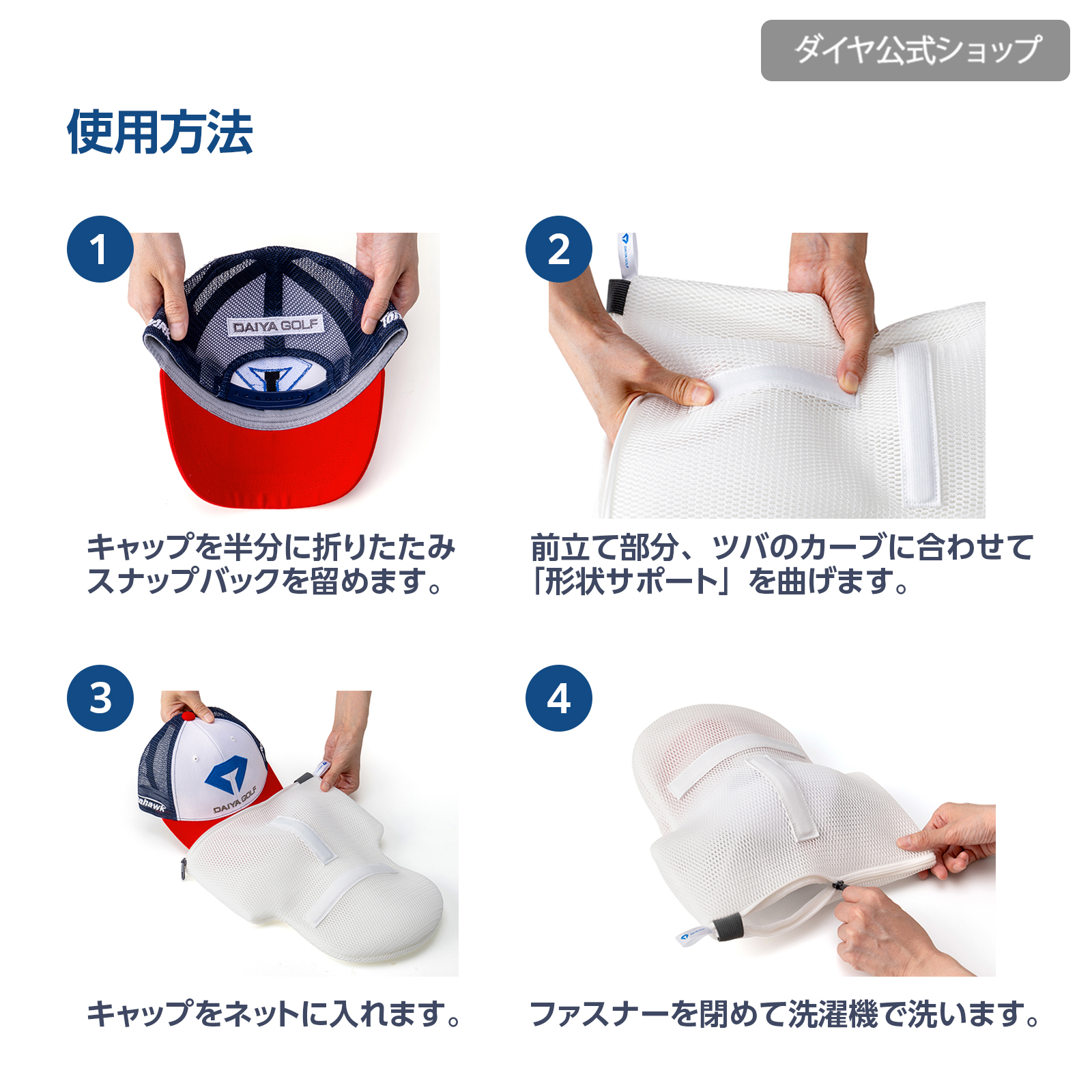 ダイヤ公式ショップ

使用方法

1

DAIYA GOLF

キャップを半分に折りたたみスナップバックを留めます。

2

前立て部分、ツバのカーブに合わせて「形状サポート」を曲げます。

3

DAIYA GOLF

キャップをネットに入れます。

4

ファスナーを閉めて洗濯機で洗います。