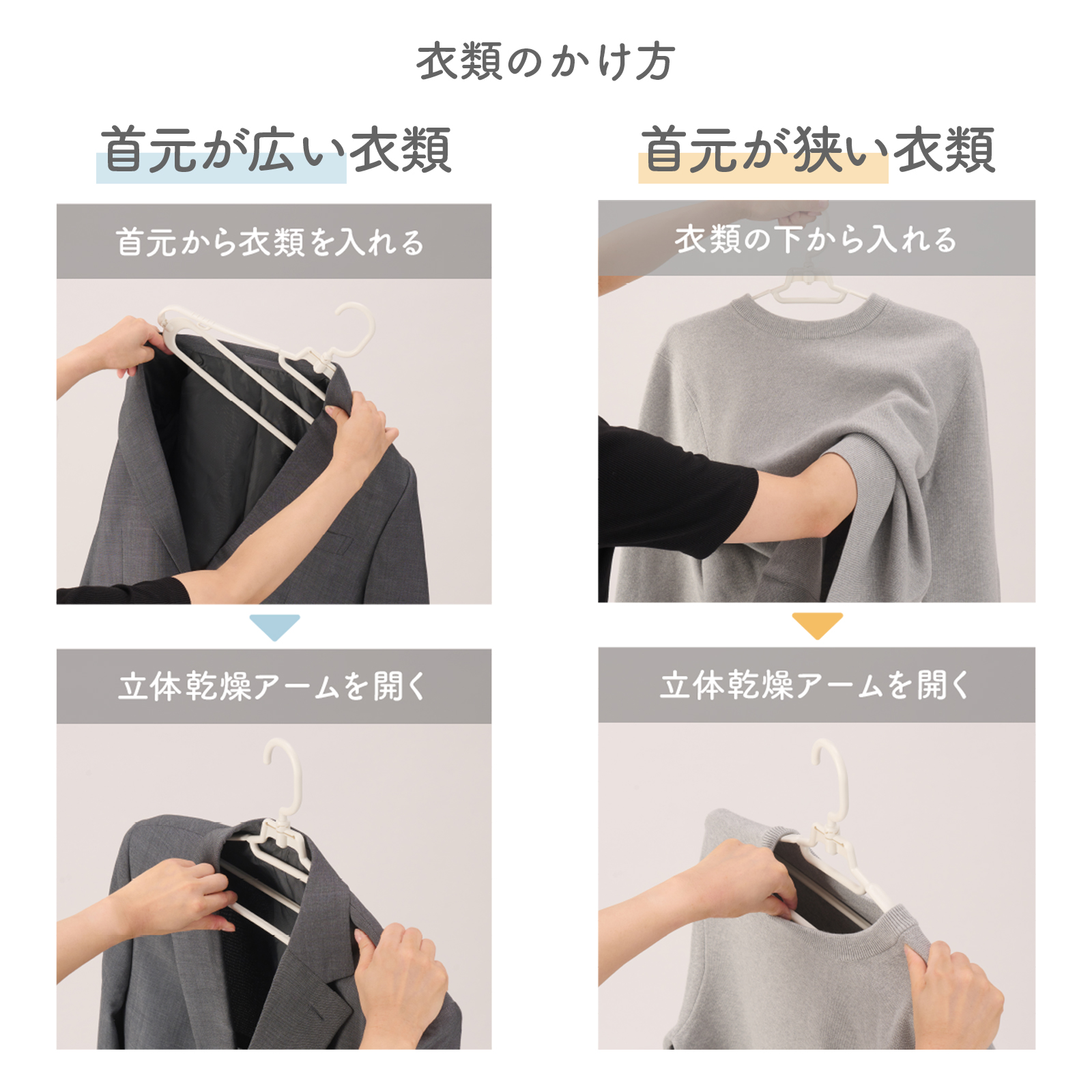 衣類のかけ方

首元が広い衣類

首元から衣類を入れる

立体乾燥アームを開く

首元が狭い衣類

衣類の下から入れる

立体乾燥アームを開く