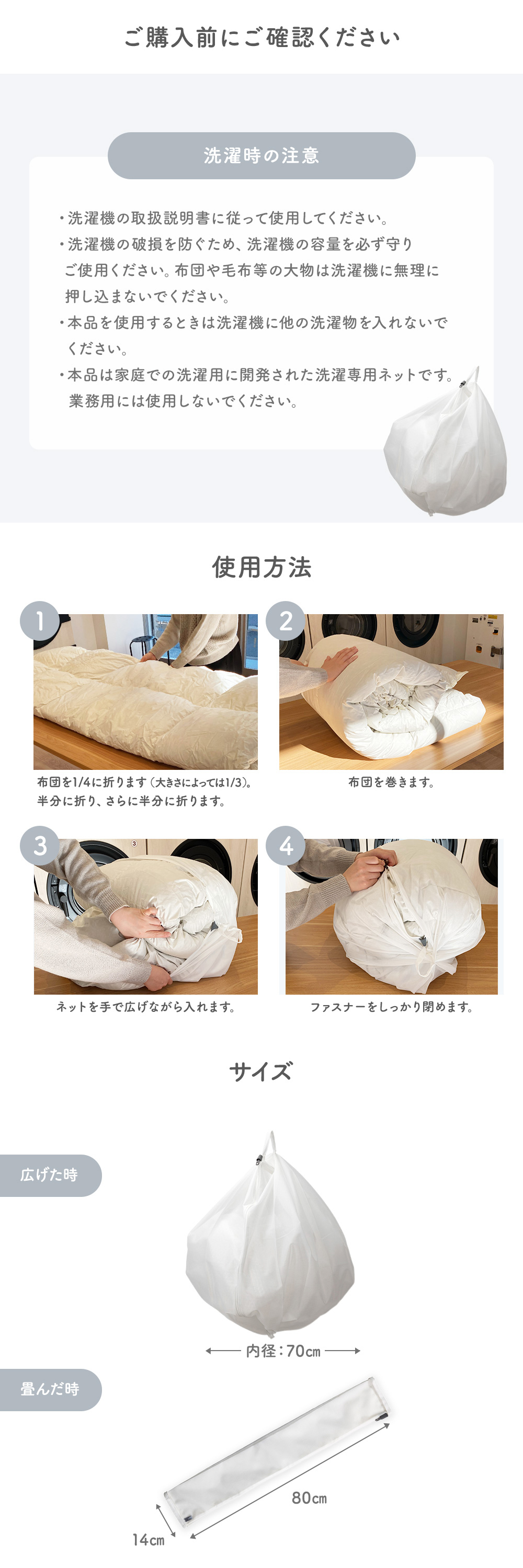 ご購入前にご確認ください

洗濯時の注意

・洗濯機の取扱説明書に従って使用してください。
・洗濯機の破損を防ぐため、洗濯機の容量を必ず守りご使用ください。布団や毛布等の大物は洗濯機に無理に押し込まないでください。
・本品を使用するときは洗濯機に他の洗濯物を入れないでください。
・本品は家庭での洗濯用に開発された洗濯専用ネットです。業務用には使用しないでください。

使用方法

1
布団を1/4に折ります（大きさによっては1/3）。半分に折り、さらに半分に折ります。

2
布団を巻きます。

3
ネットを手で広げながら入れます。

4
ファスナーをしっかり閉めます。

サイズ

広げた時

内径：70cm

畳んだ時

80cm

14cm