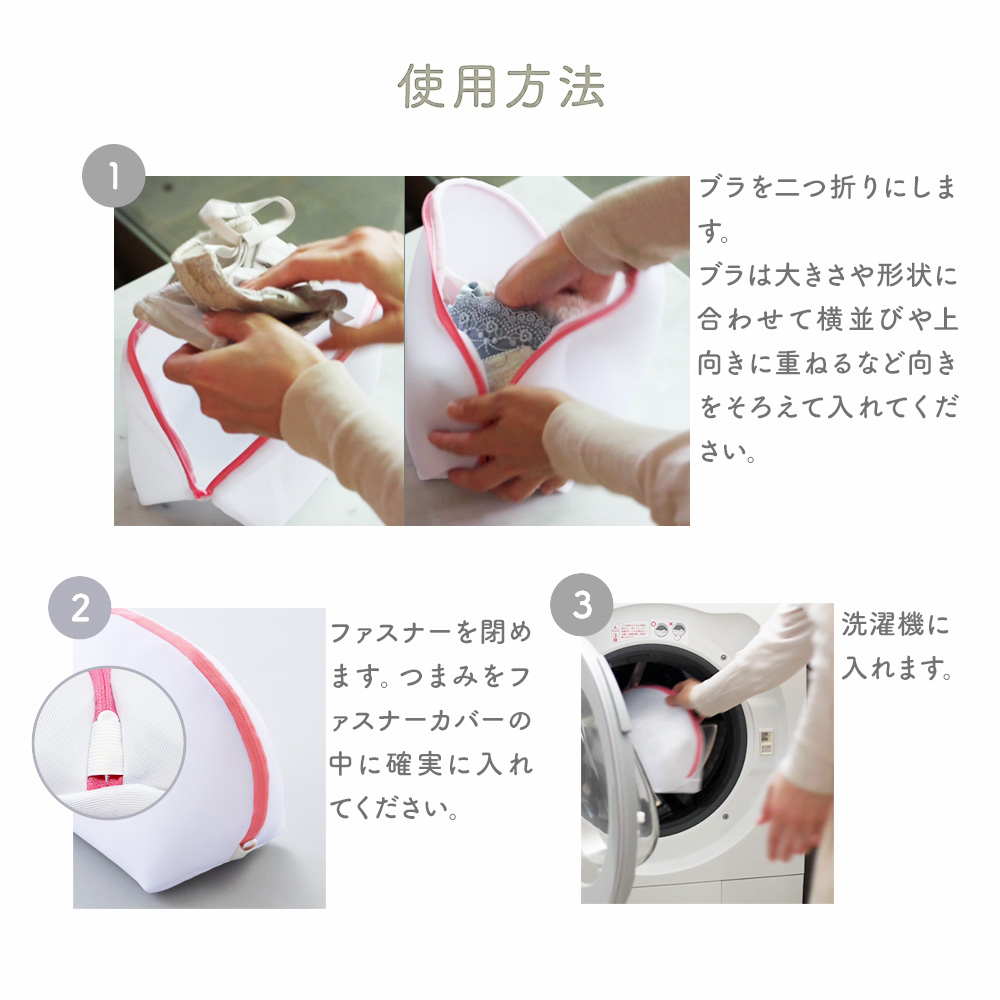 使用方法

1

ブラを二つ折りにします。
ブラは大きさや形状に合わせて横並びや上向きに重ねるなど向きをそろえて入れてください。

2

ファスナーを閉めます。つまみをファスナーカバーの中に確実に入れてください。

3

洗濯機に入れます。