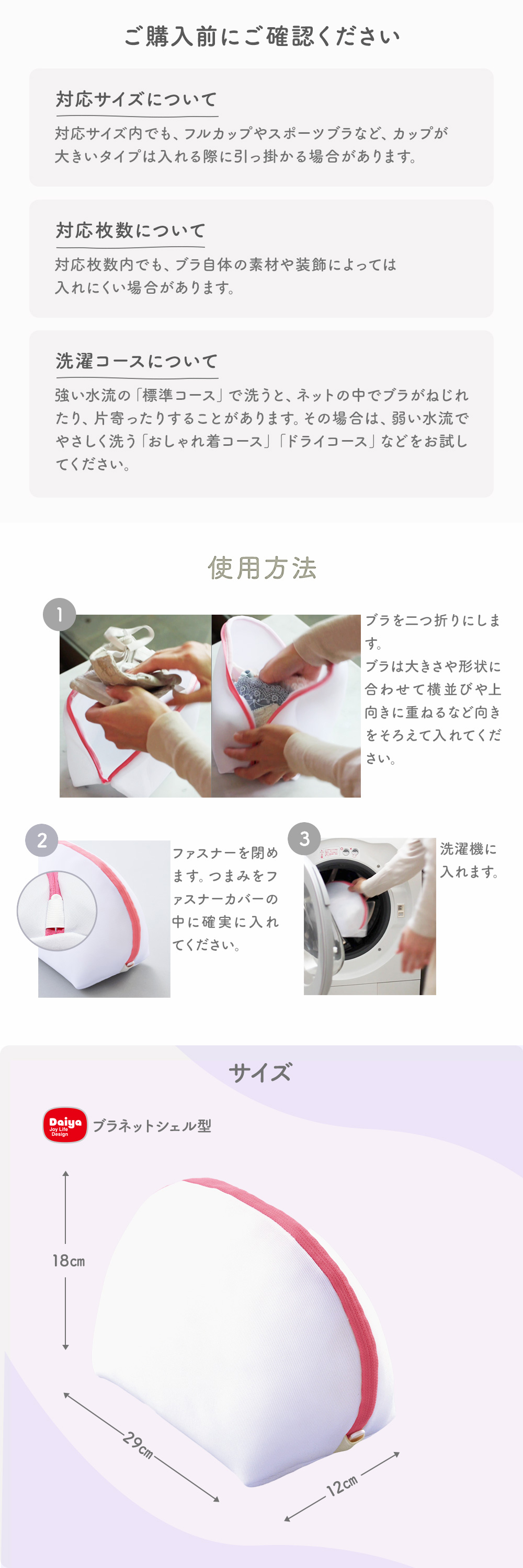 ご購入前にご確認ください

対応サイズについて

対応サイズ内でも、フルカップやスポーツブラなど、カップが大きいタイプは入れる際に引っ掛かる場合があります。

対応枚数について

対応枚数内でも、ブラ自体の素材や装飾によっては入れにくい場合があります。

洗濯コースについて

強い水流の「標準コース」で洗うと、ネットの中でブラがねじれたり、片寄ったりすることがあります。その場合は、弱い水流でやさしく洗う「おしゃれ着コース」「ドライコース」などをお試してください。

使用方法

1

ブラを二つ折りにします。
ブラは大きさや形状に合わせて横並びや上向きに重ねるなど向きをそろえて入れてください。

2

ファスナーを閉めます。つまみをファスナーカバーの中に確実に入れてください。

3

洗濯機に入れます。

サイズ

Daiya Joy Life Design

ブラネットシェル型

18cm

29cm

12cm