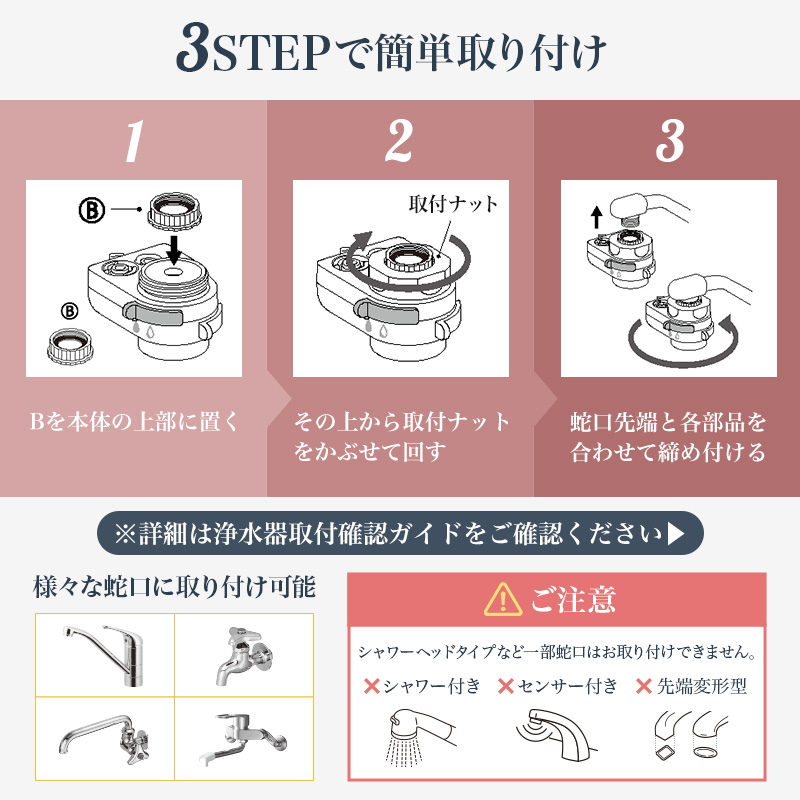 3STEPで簡単取り付け

1

B

B

Bを本体の上部に置く

2

取付ナット

その上から取付ナットをかぶせて回す

3

蛇口先端と各部品を合わせて締め付ける

※詳細は浄水器取付確認ガイドをご確認ください▶

様々な蛇口に取り付け可能

ご注意

シャワーヘッドタイプなど一部蛇口はお取り付けできません。

✕シャワー付き ✕センサー付き ✕先端変形型