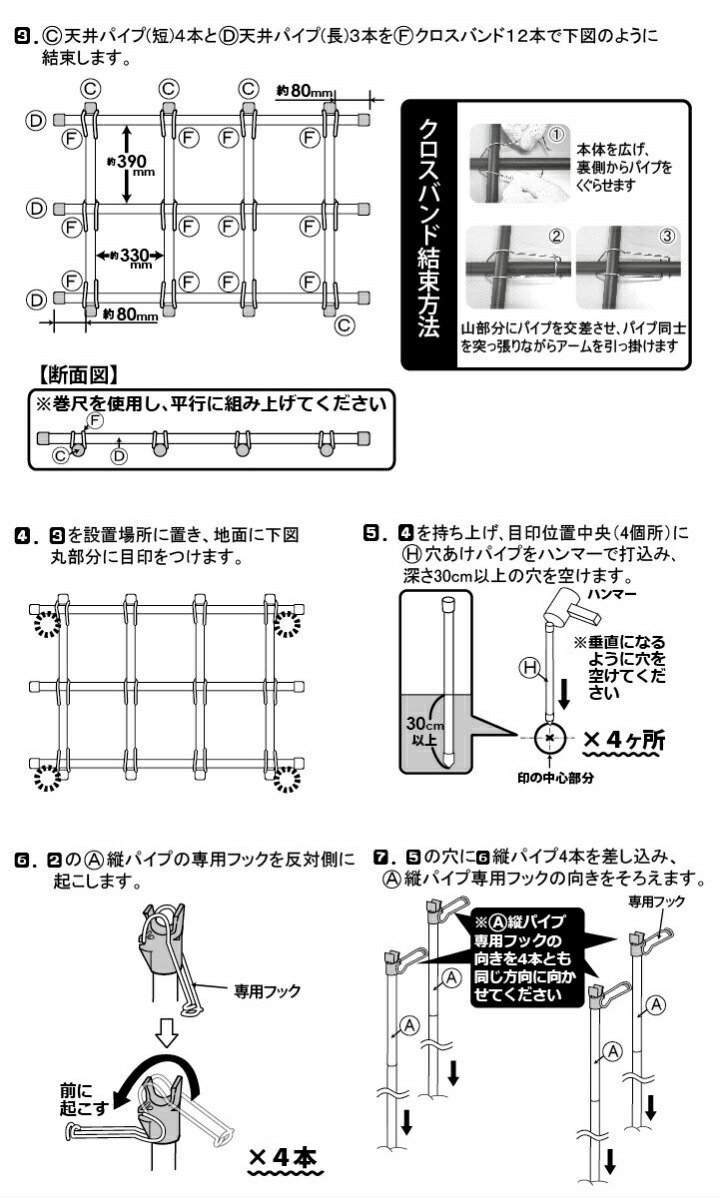 3. Ⓒ天井パイプ(短)4本とⒹ天井パイプ(長)3本をⒻクロスバンド12本で下図のように結束します。

Ⓒ Ⓒ Ⓒ 約80mm
Ⓓ Ⓕ Ⓕ Ⓕ Ⓕ
約390mm
Ⓓ Ⓕ Ⓕ Ⓕ Ⓕ
約330mm
Ⓕ Ⓕ Ⓕ Ⓕ
Ⓓ
約80mm Ⓒ

クロスバンド結束方法
① 本体を広げ、裏側からパイプをくぐらせます
② ③
山部分にパイプを交差させ、パイプ同士を突っ張りながらアームを引っ掛けます

【断面図】
※巻尺を使用し、平行に組み上げてください
Ⓕ Ⓒ Ⓓ

4. 3を設置場所に置き、地面に下図丸部分に目印をつけます。

5. 4を持ち上げ、目印位置中央(4個所)にⒽ穴あけパイプをハンマーで打込み、深さ30cm以上の穴を空けます。
ハンマー
※垂直になるように穴を空けてください
Ⓗ
30cm以上
×4ヶ所
印の中心部分

6. 2のⒶ縦パイプの専用フックを反対側に起こします。
専用フック
前に起こす
×4本

7. 5の穴に6縦パイプ4本を差し込み、Ⓐ縦パイプ専用フックの向きをそろえます。
※Ⓐ縦パイプ専用フックの向きを4本とも同じ方向に向かせてください
専用フック
Ⓐ Ⓐ Ⓐ Ⓐ