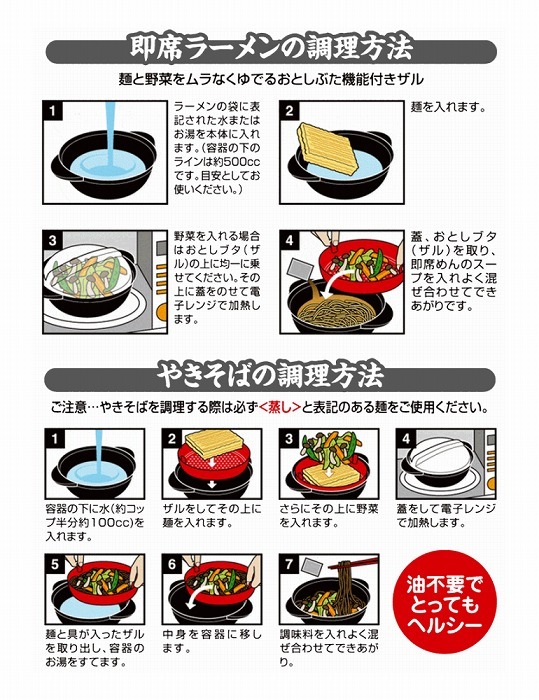 即席ラーメンの調理方法

麺と野菜をムラなくゆでるおとしぶた機能付きザル

1

ラーメンの袋に表記された水またはお湯を本体に入れます。(容器の下のラインは約500ccです。目安としてお使いください。)

2

麺を入れます。

3

野菜を入れる場合はおとしブタ(ザル)の上に均一に乗せてください。その上に蓋をのせて電子レンジで加熱します。

4

蓋、おとしブタ(ザル)を取り、即席めんのスープを入れよく混ぜ合わせてできあがりです。

やきそばの調理方法

ご注意…やきそばを調理する際は必ず<蒸し>と表記のある麺をご使用ください。

1

容器の下に水(約コップ半分約100cc)を入れます。

2

ザルをしてその上に麺を入れます。

3

さらにその上に野菜を入れます。

4

蓋をして電子レンジで加熱します。

5

麺と具が入ったザルを取り出し、容器のお湯をすてます。

6

中身を容器に移します。

7

調味料を入れよく混ぜ合わせてできあがり。

油不要でとってもヘルシー