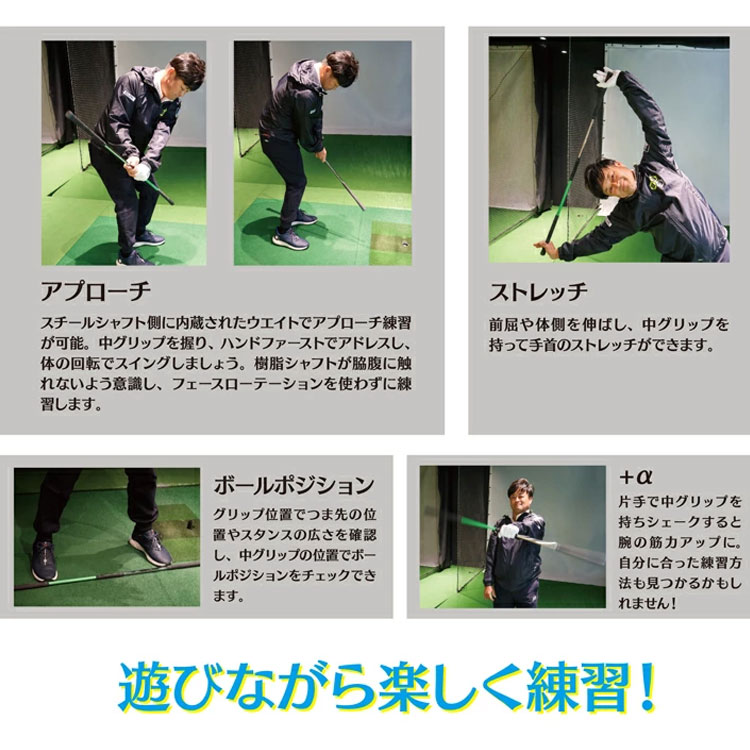 アプローチ

スチールシャフト側に内蔵されたウエイトでアプローチ練習が可能。中グリップを握り、ハンドファーストでアドレスし、体の回転でスイングしましょう。樹脂シャフトが脇腹に触れないよう意識し、フェースローテーションを使わずに練習します。

ストレッチ

前屈や体側を伸ばし、中グリップを持って手首のストレッチができます。

ボールポジション

グリップ位置でつま先の位置やスタンスの広さを確認し、中グリップの位置でボールポジションをチェックできます。

+α

片手で中グリップを持ちシェークすると腕の筋力アップに。自分に合った練習方法も見つかるかもしれません！

遊びながら楽しく練習！