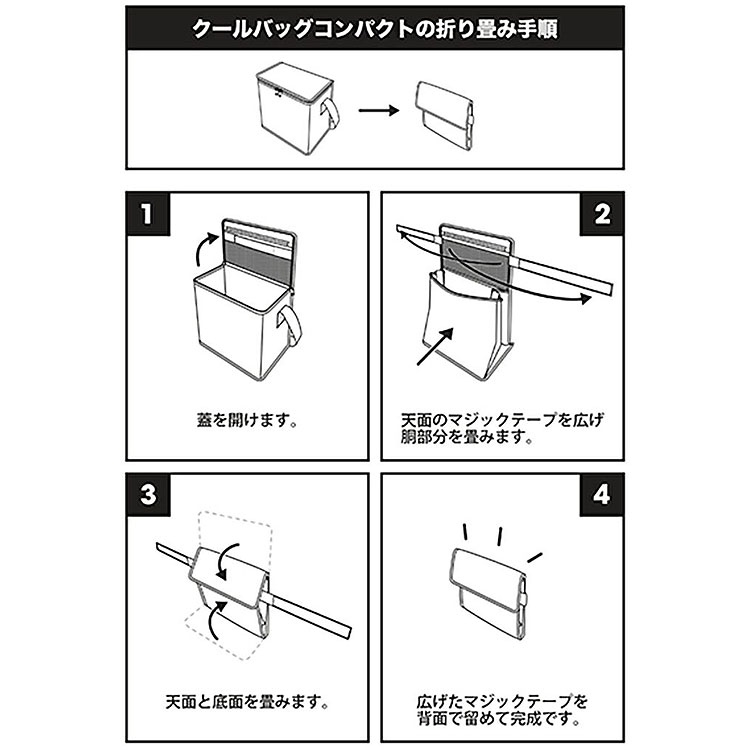 クールバッグコンパクトの折り畳み手順

1

蓋を開けます。

2

天面のマジックテープを広げ胴部分を畳みます。

3

天面と底面を畳みます。

4

広げたマジックテープを背面で留めて完成です。