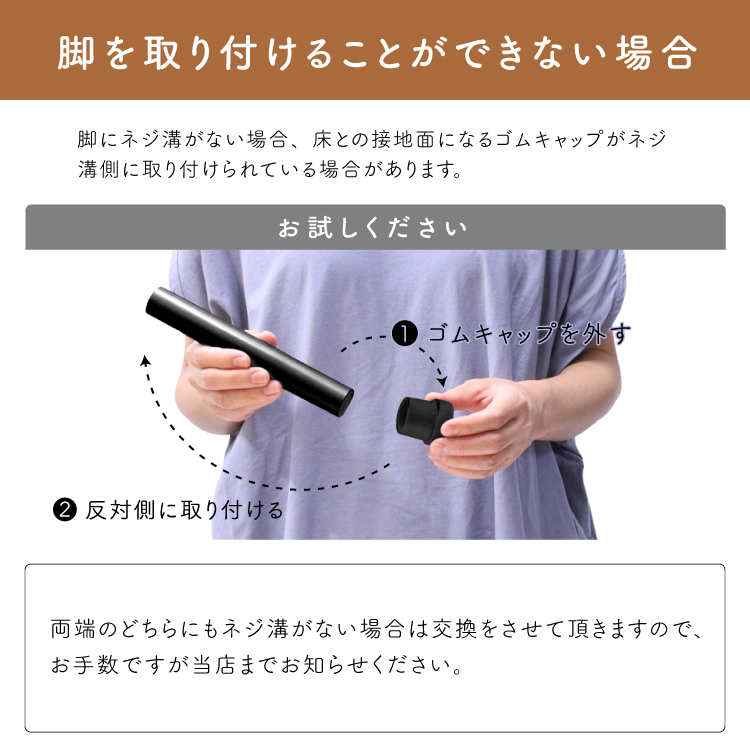 脚を取り付けることができない場合

脚にネジ溝がない場合、床との接地面になるゴムキャップがネジ溝側に取り付けられている場合があります。

お試しください

❶ ゴムキャップを外す

❷ 反対側に取り付ける

両端のどちらにもネジ溝がない場合は交換をさせて頂きますので、お手数ですが当店までお知らせください。