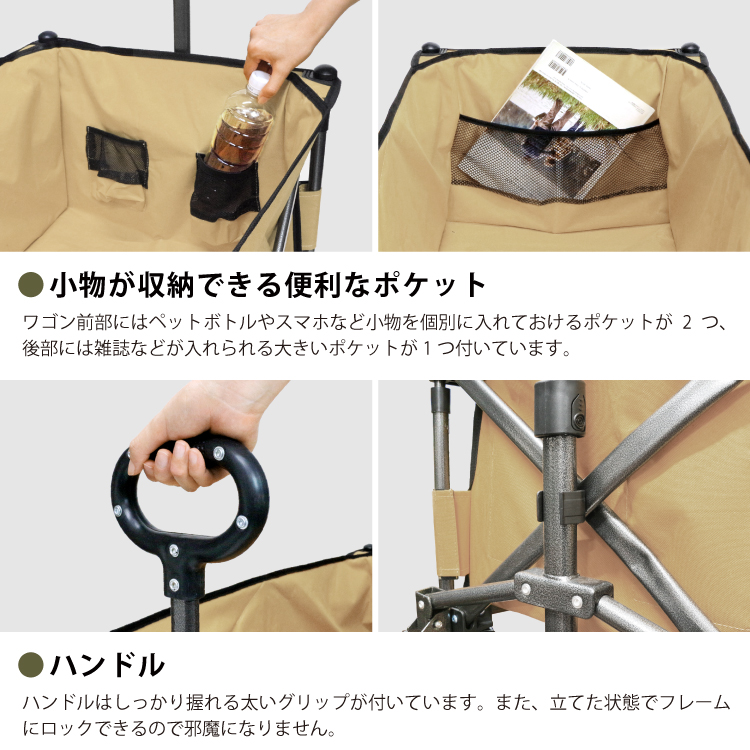 ●小物が収納できる便利なポケット

ワゴン前部にはペットボトルやスマホなど小物を個別に入れておけるポケットが 2 つ、後部には雑誌などが入れられる大きいポケットが 1 つ付いています。

●ハンドル

ハンドルはしっかり握れる太いグリップが付いています。また、立てた状態でフレームにロックできるので邪魔になりません。