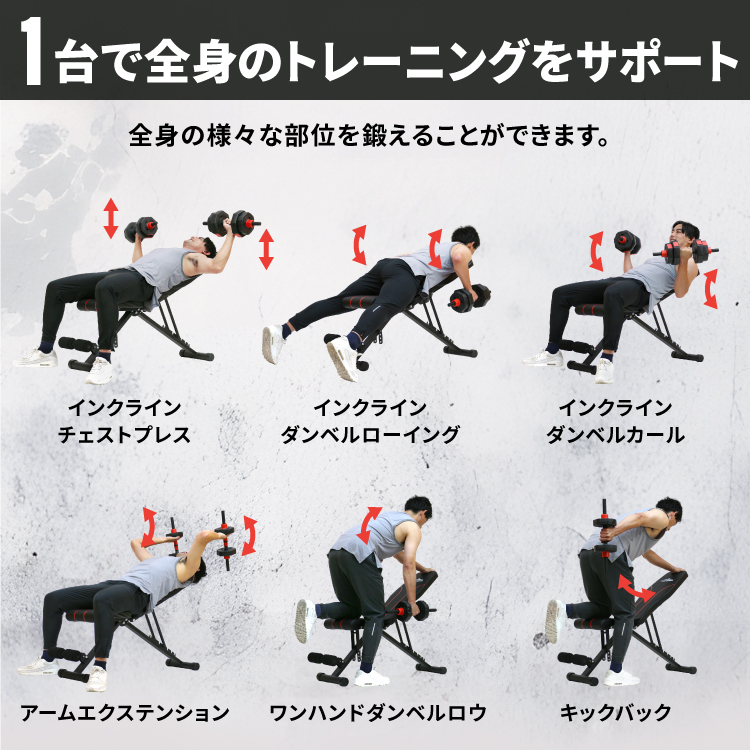 1台で全身のトレーニングをサポート

全身の様々な部位を鍛えることができます。

インクライン
チェストプレス

インクライン
ダンベルローイング

インクライン
ダンベルカール

アームエクステンション

ワンハンドダンベルロウ

キックバック