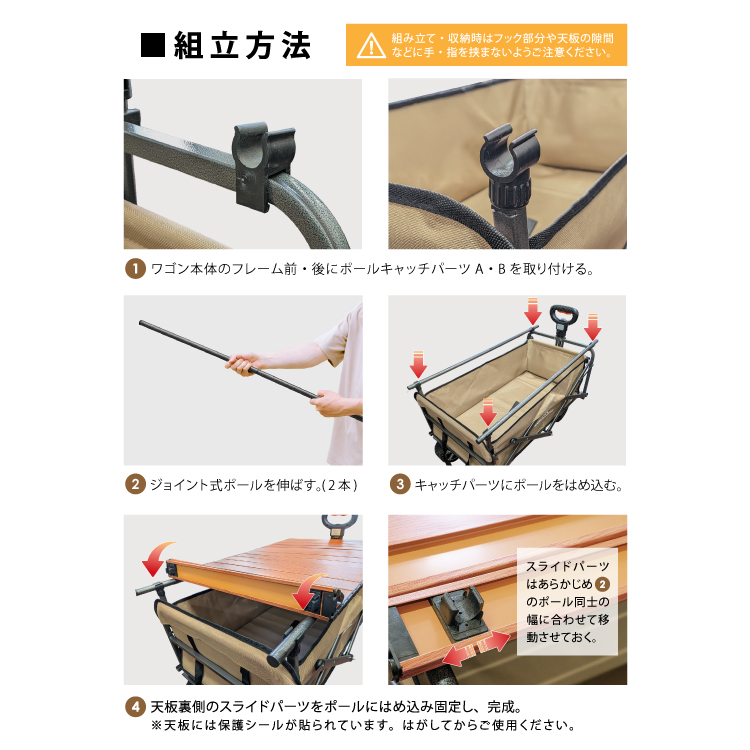 ■組立方法

組み立て・収納時はフック部分や天板の隙間などに手・指を挟まないようご注意ください。

1 ワゴン本体のフレーム前・後にポールキャッチパーツ A・B を取り付ける。

2 ジョイント式ポールを伸ばす。(2本)

3 キャッチパーツにポールをはめ込む。

スライドパーツはあらかじめ 2 のポール同士の幅に合わせて移動させておく。

4 天板裏側のスライドパーツをポールにはめ込み固定し、完成。
※天板には保護シールが貼られています。はがしてからご使用ください。