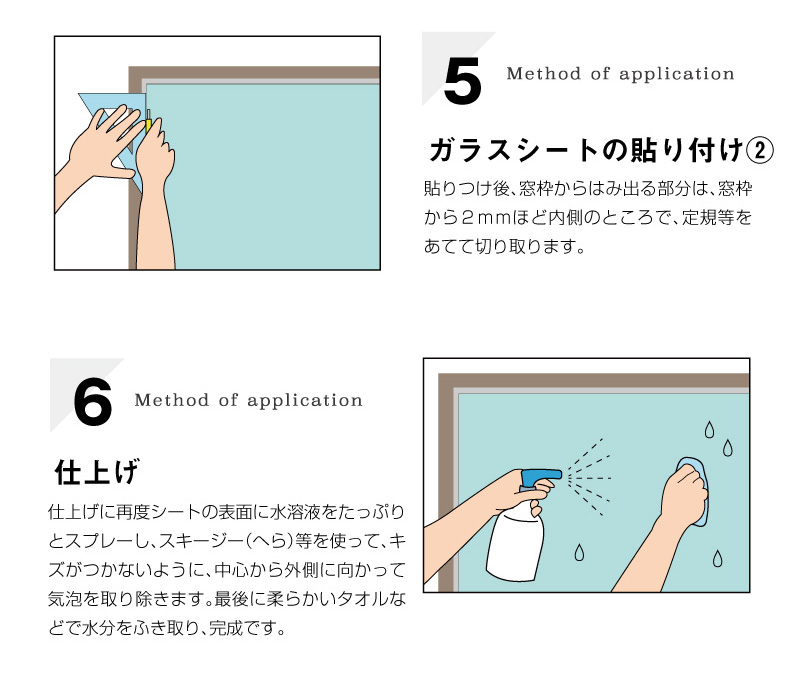 5 Method of application

ガラスシートの貼り付け②

貼りつけ後、窓枠からはみ出る部分は、窓枠から２ｍｍほど内側のところで、定規等をあてて切り取ります。

6 Method of application

仕上げ

仕上げに再度シートの表面に水溶液をたっぷりとスプレーし、スキージー（へら）等を使って、キズがつかないように、中心から外側に向かって気泡を取り除きます。最後に柔らかいタオルなどで水分をふき取り、完成です。