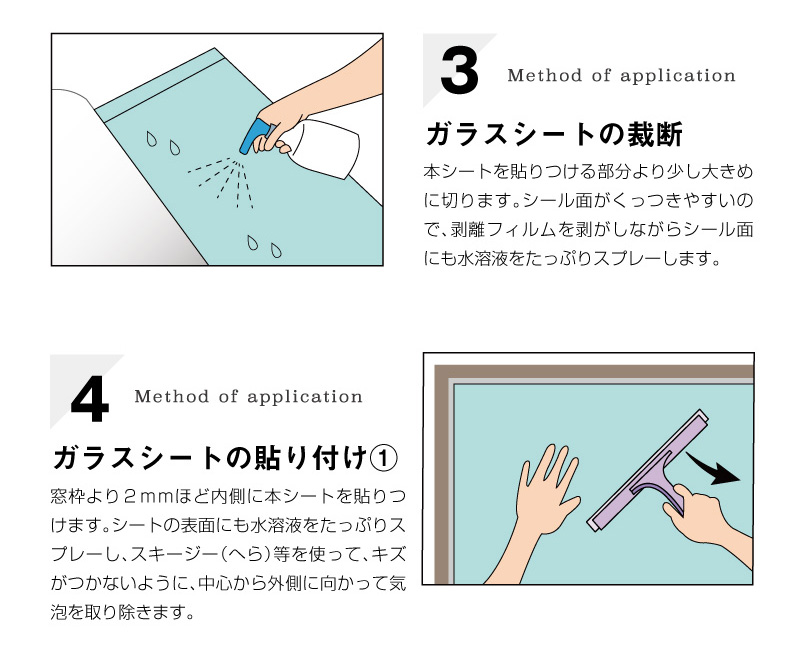 3 Method of application

ガラスシートの裁断

本シートを貼りつける部分より少し大きめに切ります。シール面がくっつきやすいので、剥離フィルムを剥がしながらシール面にも水溶液をたっぷりスプレーします。

4 Method of application

ガラスシートの貼り付け①

窓枠より2mmほど内側に本シートを貼りつけます。シートの表面にも水溶液をたっぷりスプレーし、スキージー（へら）等を使って、キズがつかないように、中心から外側に向かって気泡を取り除きます。