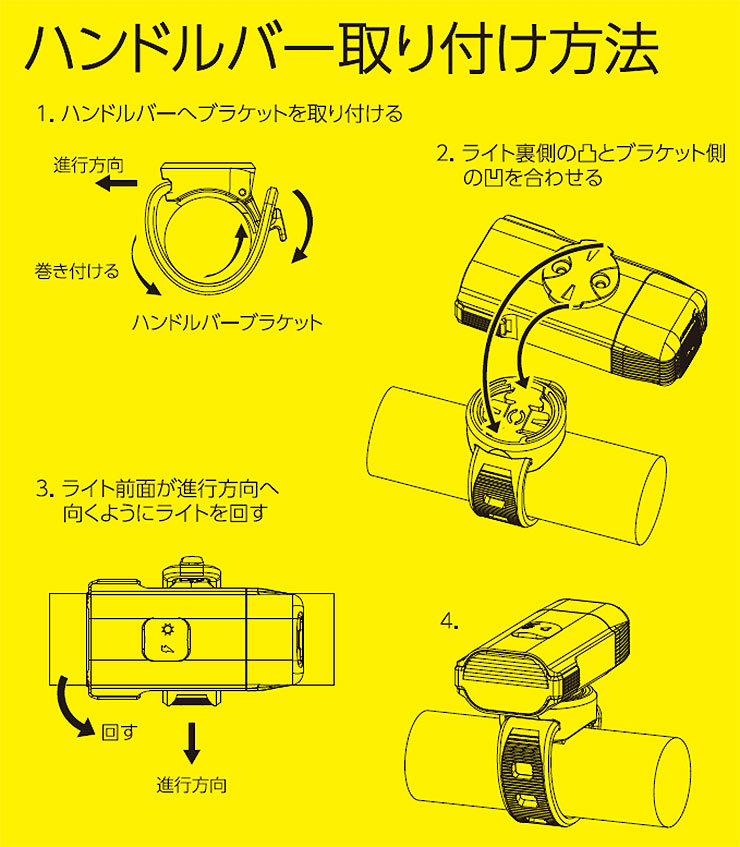 ハンドルバー取り付け方法

1. ハンドルバーへブラケットを取り付ける

進行方向

巻き付ける

ハンドルバーブラケット

2. ライト裏側の凸とブラケット側の凹を合わせる

3. ライト前面が進行方向へ向くようにライトを回す

回す

進行方向

4.