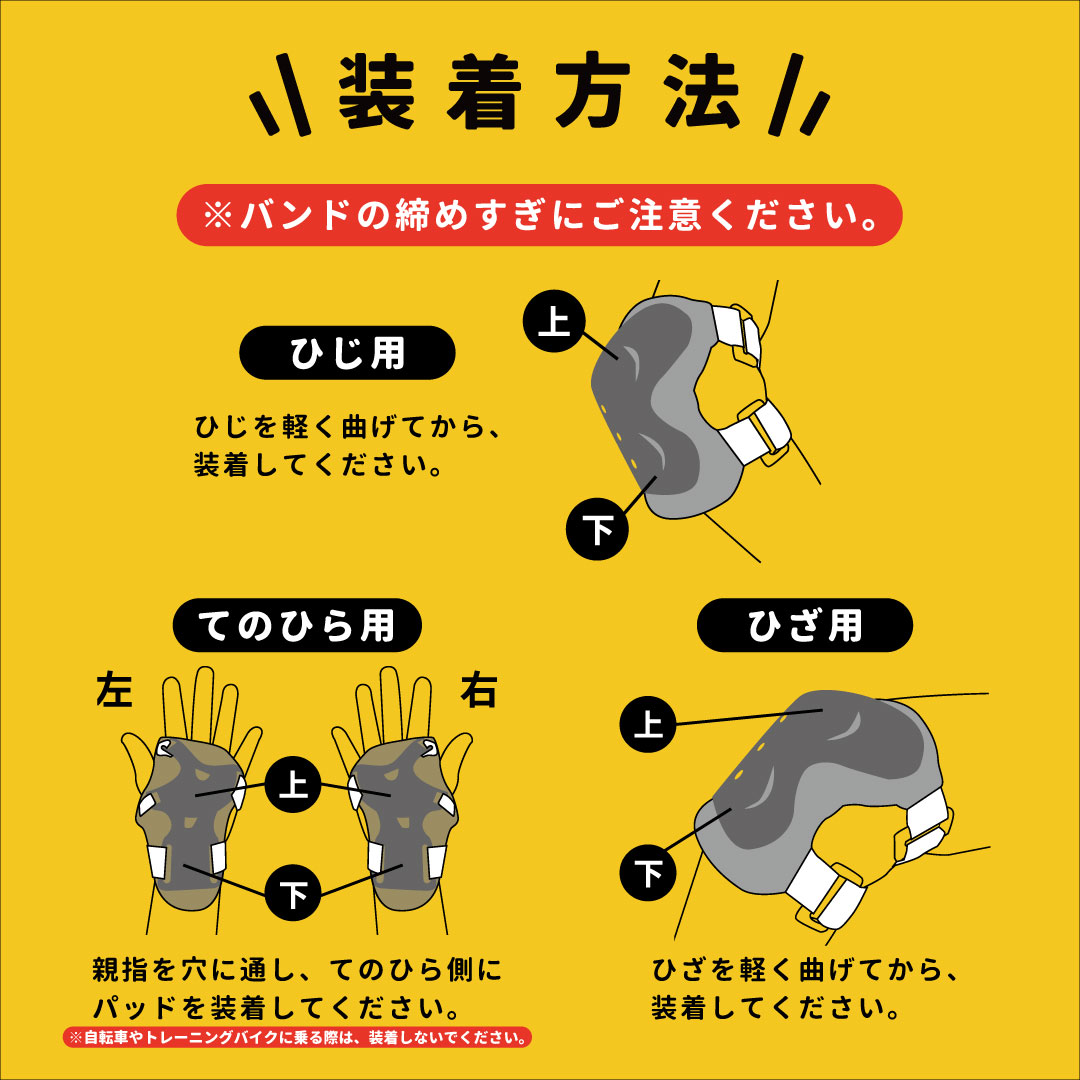 装着方法

※バンドの締めすぎにご注意ください。

ひじ用

ひじを軽く曲げてから、装着してください。

上

下

てのひら用

左

右

上

下

親指を穴に通し、てのひら側にパッドを装着してください。

※自転車やトレーニングバイクに乗る際は、装着しないでください。

ひざ用

上

下

ひざを軽く曲げてから、装着してください。