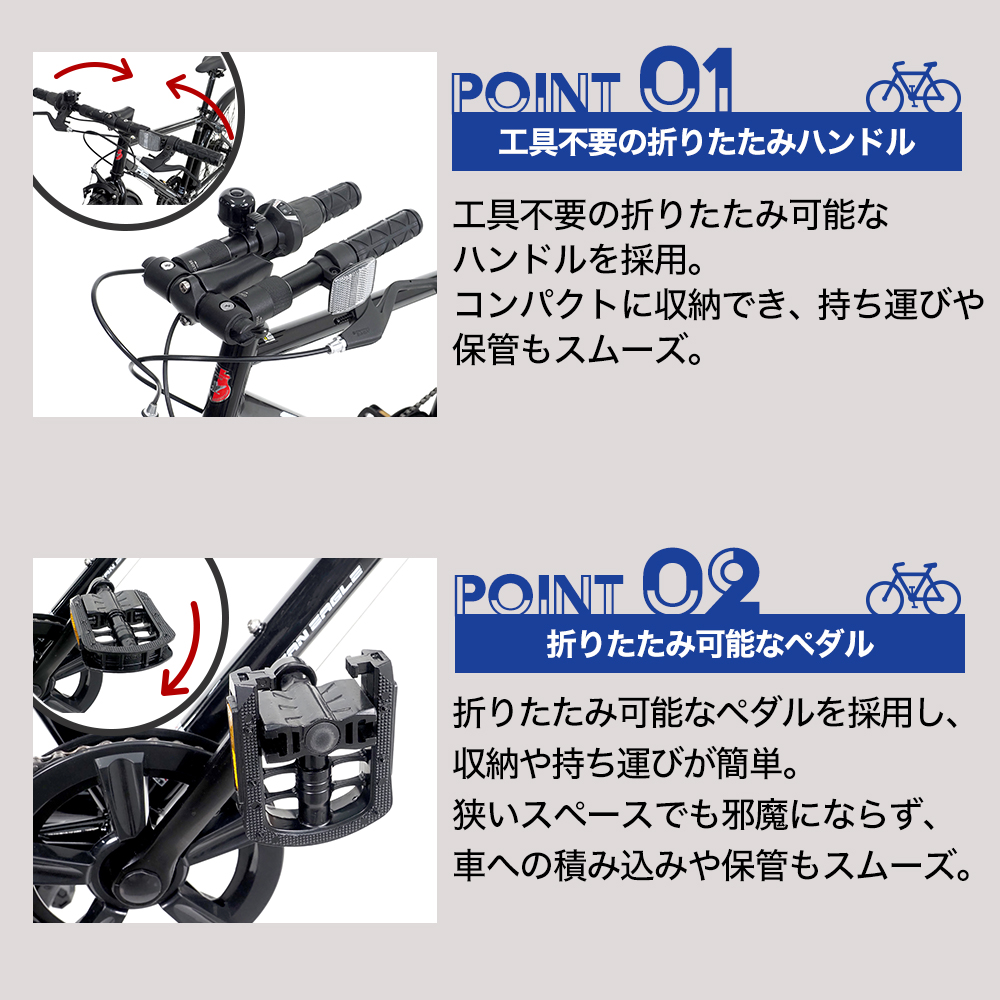 POINT 01

工具不要の折りたたみハンドル

工具不要の折りたたみ可能なハンドルを採用。
コンパクトに収納でき、持ち運びや保管もスムーズ。

POINT 02

折りたたみ可能なペダル

折りたたみ可能なペダルを採用し、収納や持ち運びが簡単。
狭いスペースでも邪魔にならず、車への積み込みや保管もスムーズ。