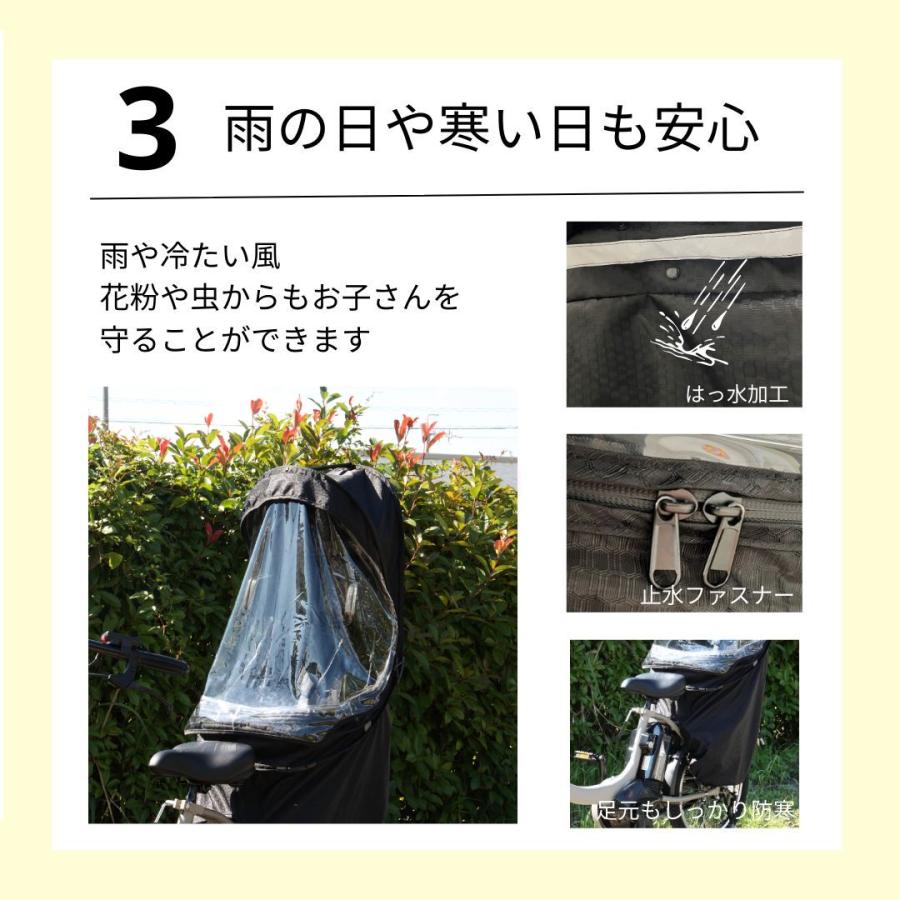 3 雨の日や寒い日も安心

雨や冷たい風
花粉や虫からもお子さんを
守ることができます

はっ水加工

止水ファスナー

足元もしっかり防寒