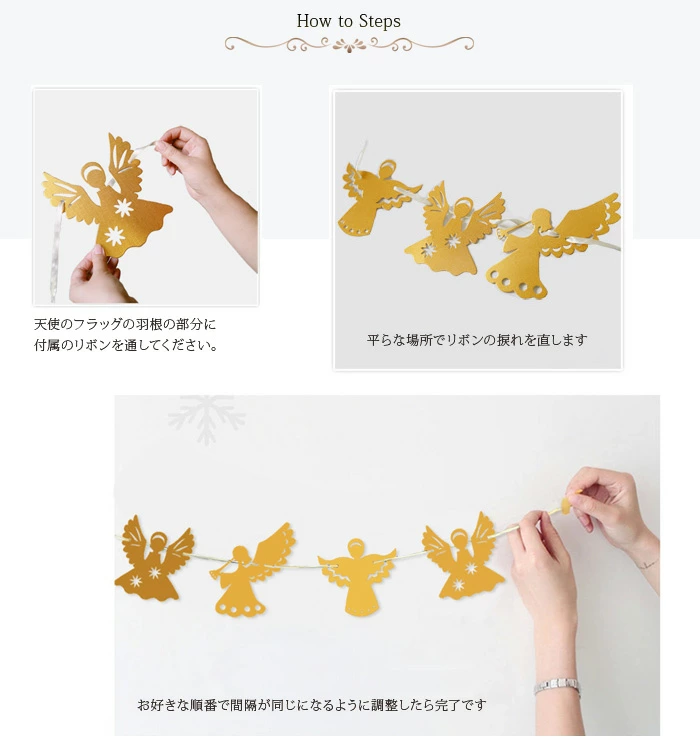 How to Steps

天使のフラッグの羽根の部分に付属のリボンを通してください。

平らな場所でリボンの捩れを直します

お好きな順番で間隔が同じになるように調整したら完了です