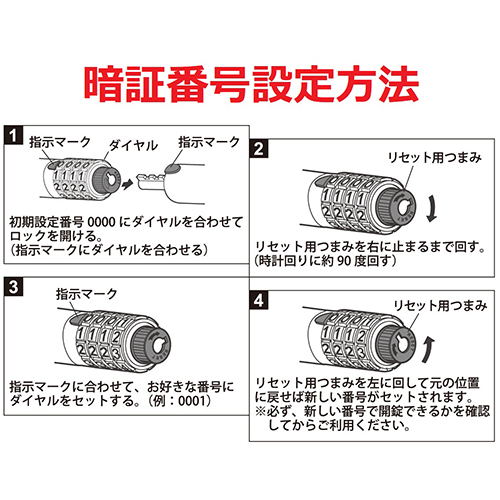 暗証番号設定方法

1
指示マーク ダイヤル 指示マーク
0000
1111
2222
初期設定番号 0000 にダイヤルを合わせてロックを開ける。
(指示マークにダイヤルを合わせる)

2
リセット用つまみ
0000
1111
2222
リセット用つまみを右に止まるまで回す。
(時計回りに約 90 度回す)

3
指示マーク
0001
1112
2223
指示マークに合わせて、お好きな番号にダイヤルをセットする。(例:0001)

4
リセット用つまみ
0001
1112
2223
リセット用つまみを左に回して元の位置に戻せば新しい番号がセットされます。
※必ず、新しい番号で開錠できるかを確認してからご利用ください。