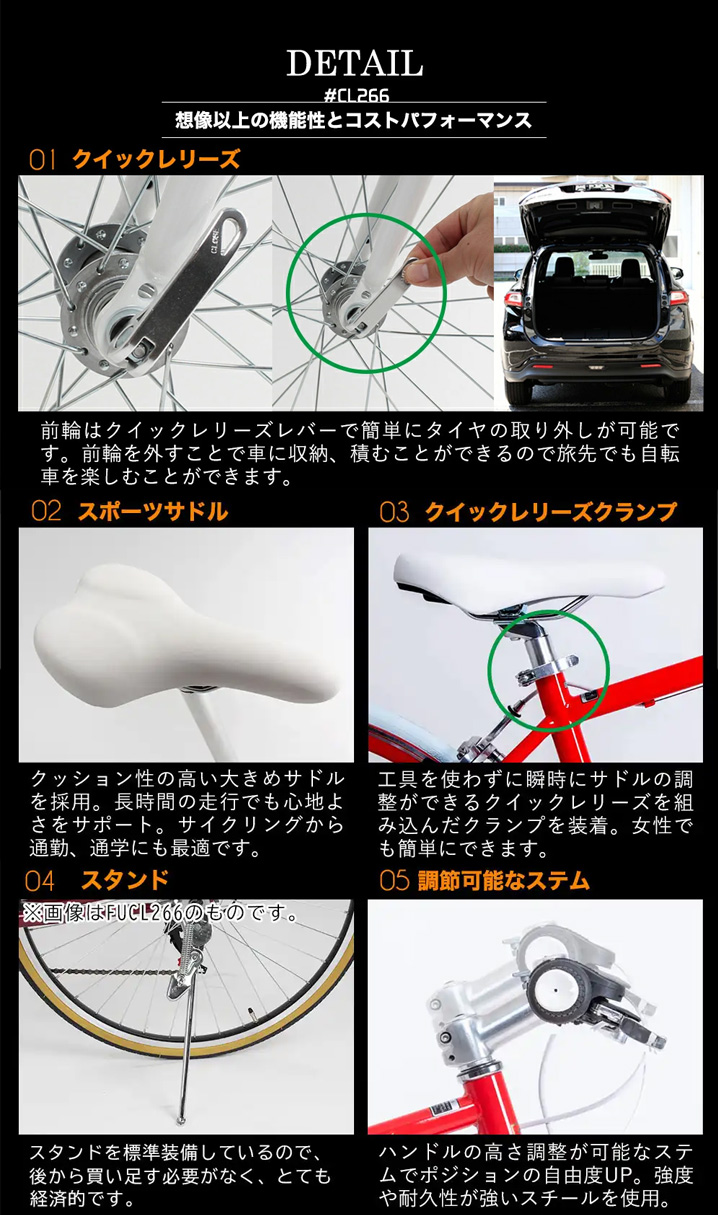 DETAIL
#CL266
想像以上の機能性とコストパフォーマンス

01 クイックレリーズ

前輪はクイックレリーズレバーで簡単にタイヤの取り外しが可能です。前輪を外すことで車に収納、積むことができるので旅先でも自転車を楽しむことができます。

02 スポーツサドル

クッション性の高い大きめサドルを採用。長時間の走行でも心地よさをサポート。サイクリングから通勤、通学にも最適です。

03 クイックレリーズクランプ

工具を使わずに瞬時にサドルの調整ができるクイックレリーズを組み込んだクランプを装着。女性でも簡単にできます。

04 スタンド

※画像はFUCL266のものです。

スタンドを標準装備しているので、後から買い足す必要がなく、とても経済的です。

05 調節可能なステム

ハンドルの高さ調整が可能なステムでポジションの自由度UP。強度や耐久性が強いスチールを使用。