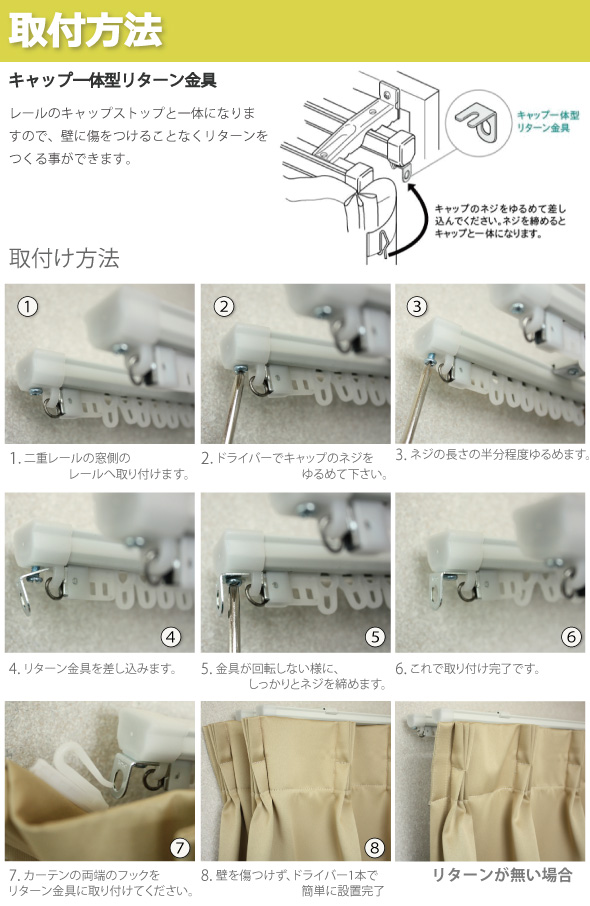 取付方法

キャップ一体型リターン金具

レールのキャップストップと一体になりますので、壁に傷をつけることなくリターンをつくる事ができます。

キャップ一体型リターン金具

キャップのネジをゆるめて差し込んでください。ネジを締めるとキャップと一体になります。

取付け方法

①

②

③

1. 二重レールの窓側のレールへ取り付けます。

2. ドライバーでキャップのネジをゆるめて下さい。

3. ネジの長さの半分程度ゆるめます。

④

⑤

⑥

4. リターン金具を差し込みます。

5. 金具が回転しない様に、しっかりとネジを締めます。

6. これで取り付け完了です。

⑦

⑧

7. カーテンの両端のフックをリターン金具に取り付けてください。

8. 壁を傷つけず、ドライバー1本で簡単に設置完了

リターンが無い場合