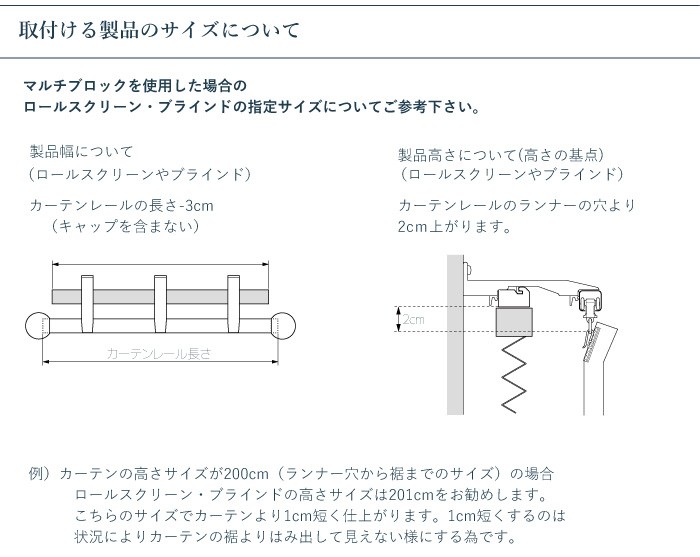 取付ける製品のサイズについて

マルチブロックを使用した場合の
ロールスクリーン・ブラインドの指定サイズについてご参考下さい。

製品幅について
（ロールスクリーンやブラインド）

カーテンレールの長さ-3cm
（キャップを含まない）

カーテンレール長さ

製品高さについて(高さの基点)
（ロールスクリーンやブラインド）

カーテンレールのランナーの穴より
2cm上がります。

2cm

例）カーテンの高さサイズが200cm（ランナー穴から裾までのサイズ）の場合
ロールスクリーン・ブラインドの高さサイズは201cmをお勧めします。
こちらのサイズでカーテンより1cm短く仕上がります。1cm短くするのは
状況によりカーテンの裾よりはみ出して見えない様にする為です。