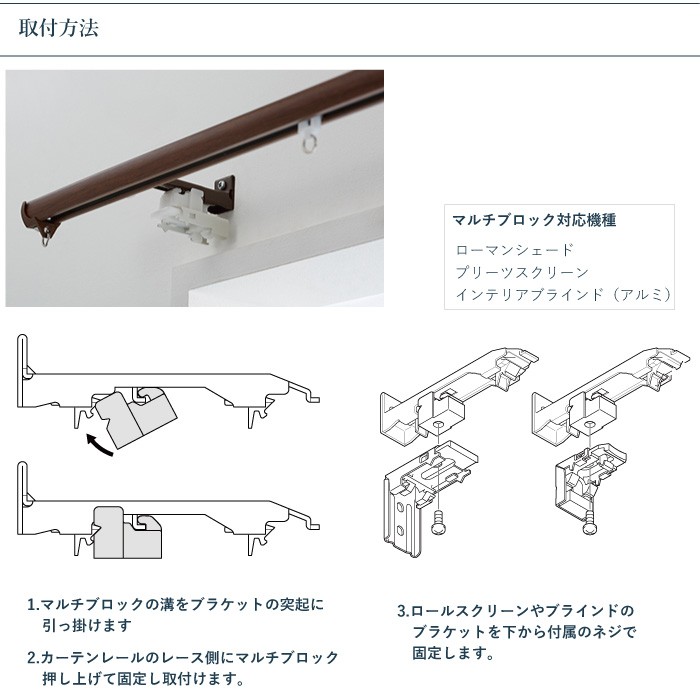 取付方法

マルチブロック対応機種
ローマンシェード
プリーツスクリーン
インテリアブラインド（アルミ）

1.マルチブロックの溝をブラケットの突起に引っ掛けます

2.カーテンレールのレース側にマルチブロック押し上げて固定し取付けます。

3.ロールスクリーンやブラインドのブラケットを下から付属のネジで固定します。