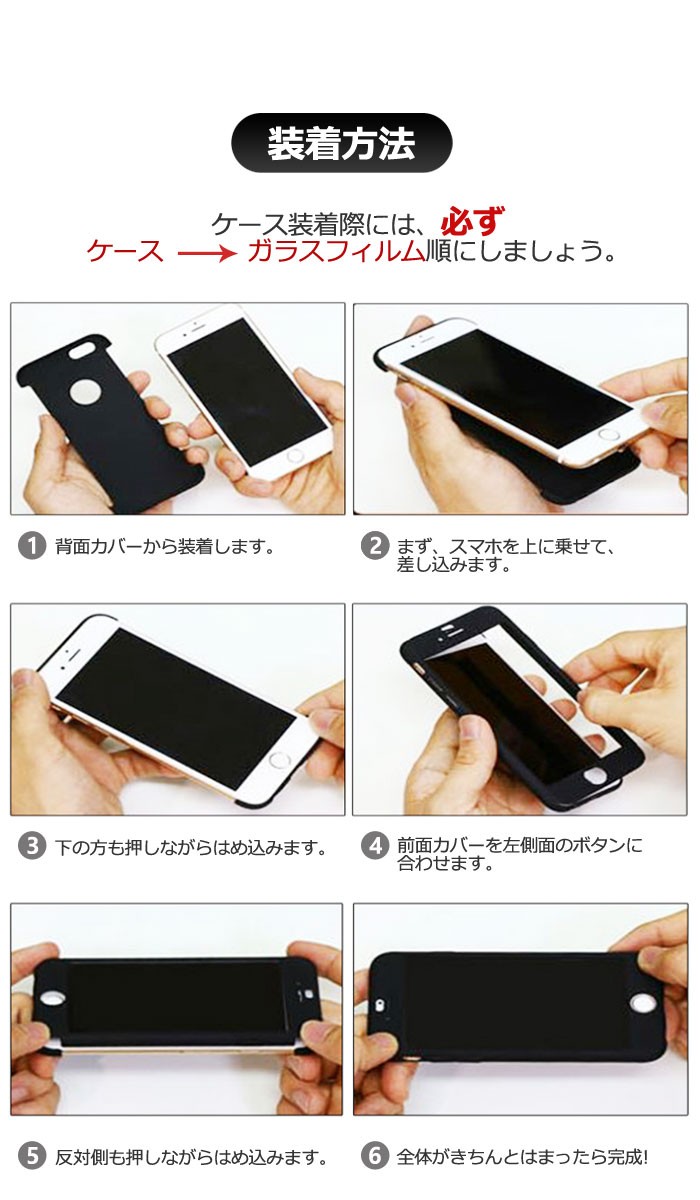 装着方法

ケース装着際には、必ず
ケース → ガラスフィルム順にしましょう。

1 背面カバーから装着します。

2 まず、スマホを上に乗せて、差し込みます。

3 下の方も押しながらはめ込みます。

4 前面カバーを左側面のボタンに合わせます。

5 反対側も押しながらはめ込みます。

6 全体がきちんとはまったら完成!