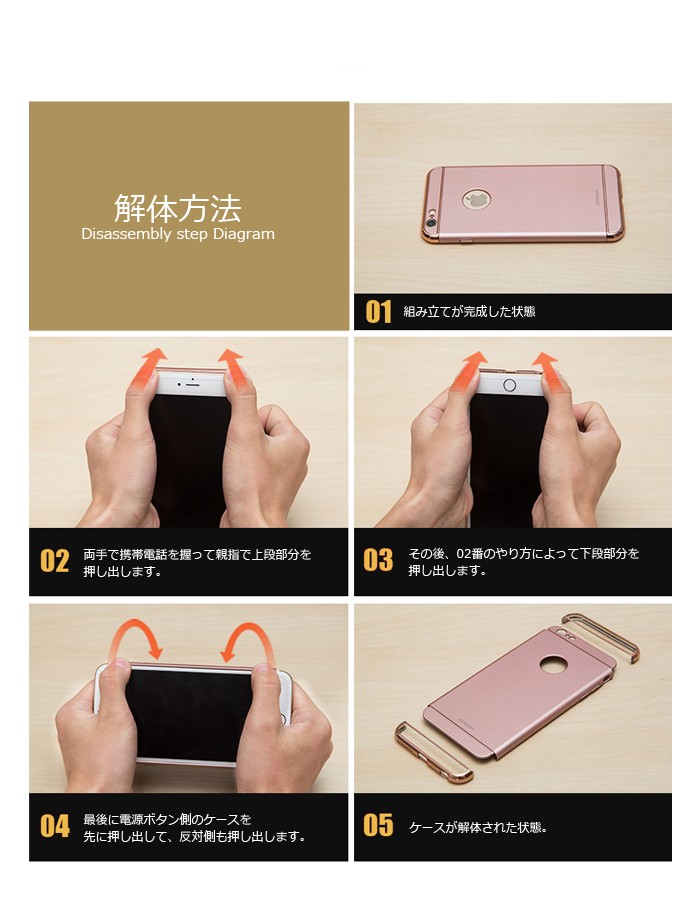 解体方法
Disassembly step Diagram

01 組み立てが完成した状態

02 両手で携帯電話を握って親指で上段部分を押し出します。

03 その後、02番のやり方によって下段部分を押し出します。

04 最後に電源ボタン側のケースを先に押し出して、反対側も押し出します。

05 ケースが解体された状態。