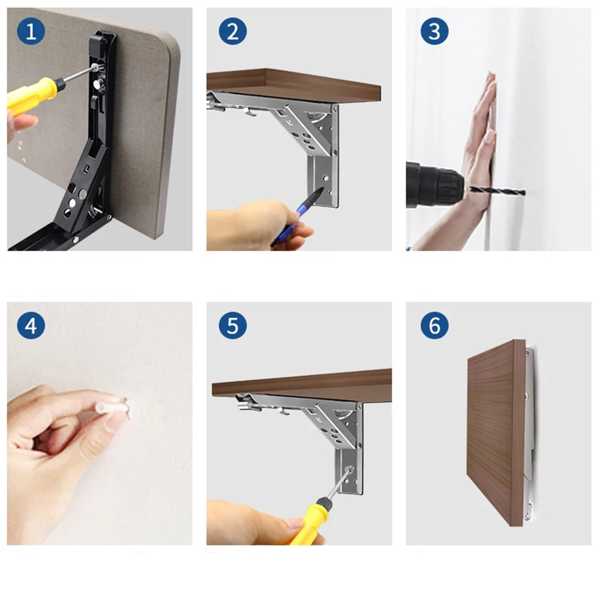 1

2

3

4

5

6