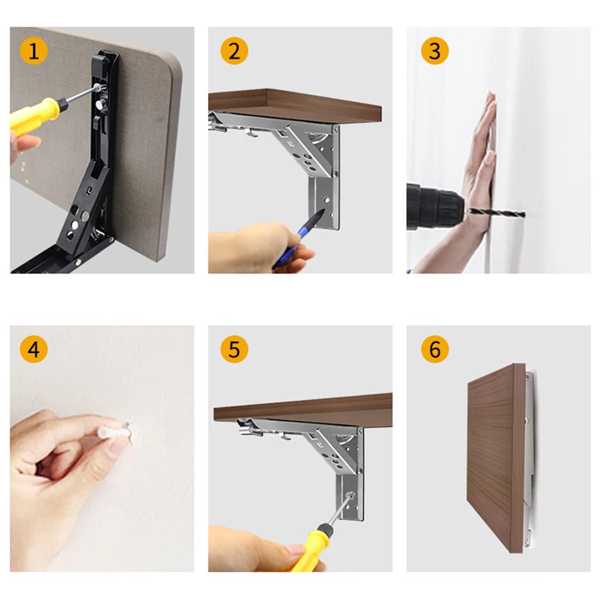 1

2

3

4

5

6