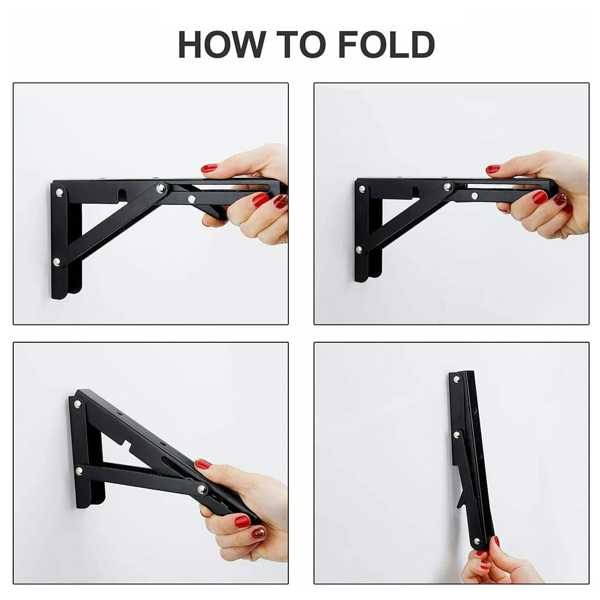 HOW TO FOLD