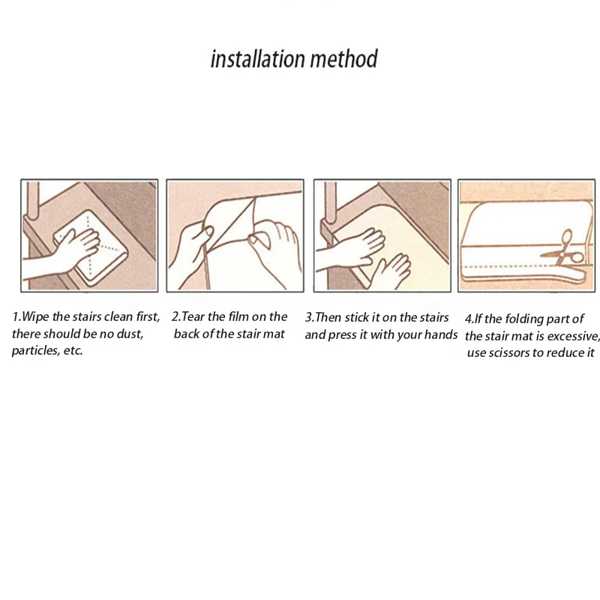 installation method

1.Wipe the stairs clean first, there should be no dust, particles, etc.

2.Tear the film on the back of the stair mat

3.Then stick it on the stairs and press it with your hands

4.If the folding part of the stair mat is excessive, use scissors to reduce it