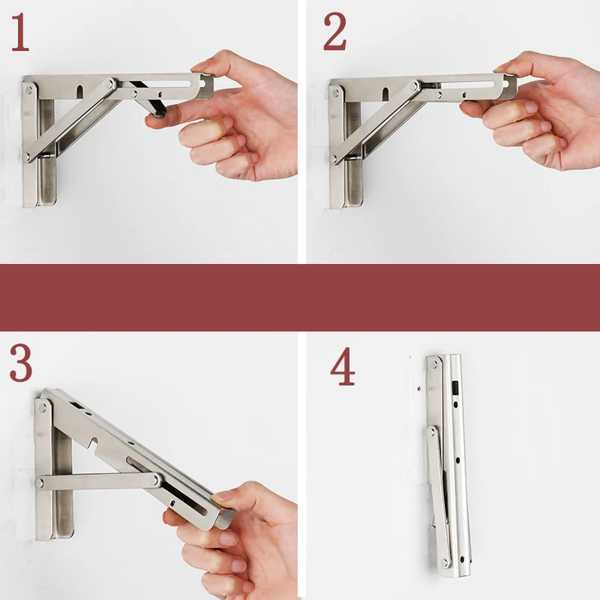 1

2

3

4