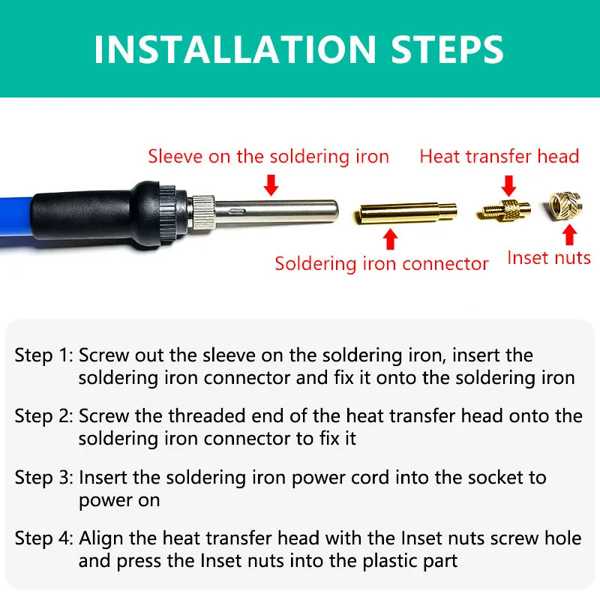 INSTALLATION STEPS

Sleeve on the soldering iron

Heat transfer head

Soldering iron connector

Inset nuts

Step 1: Screw out the sleeve on the soldering iron, insert the soldering iron connector and fix it onto the soldering iron

Step 2: Screw the threaded end of the heat transfer head onto the soldering iron connector to fix it

Step 3: Insert the soldering iron power cord into the socket to power on

Step 4: Align the heat transfer head with the Inset nuts screw hole and press the Inset nuts into the plastic part