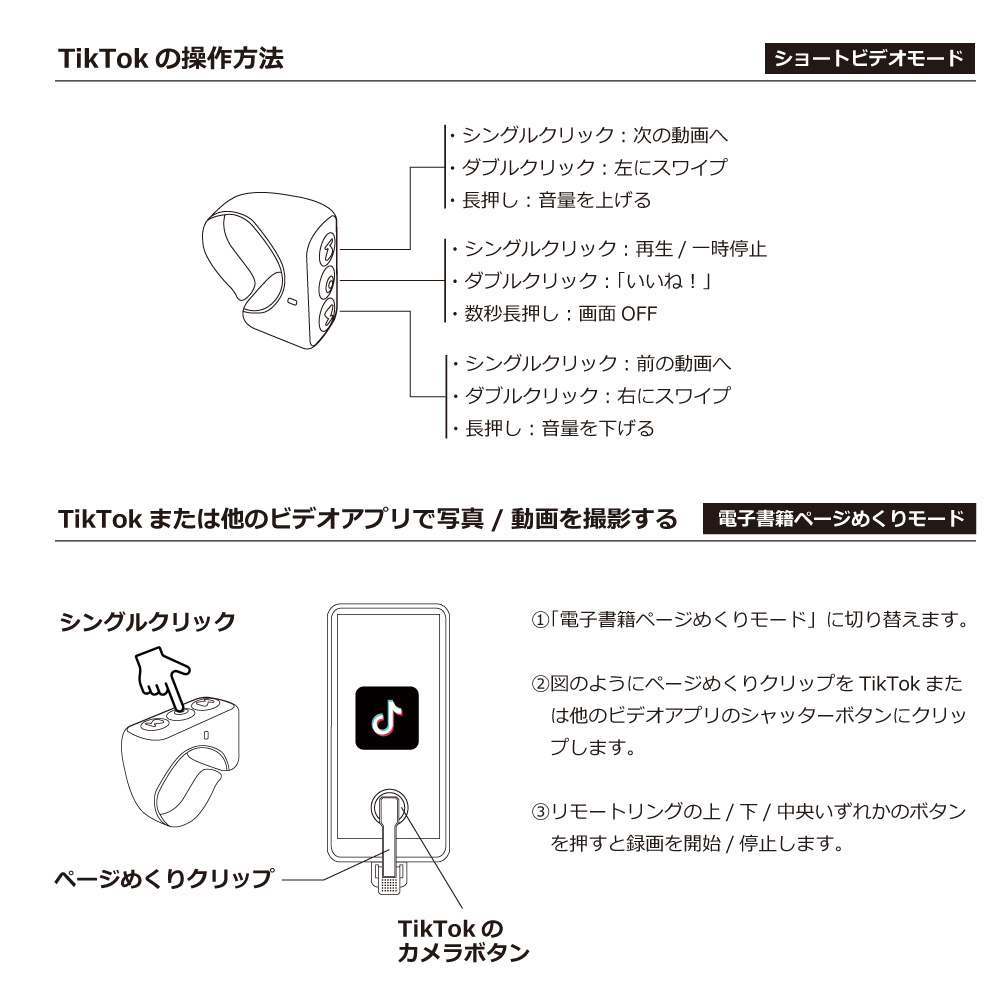 TikTok の操作方法

ショートビデオモード

・シングルクリック：次の動画へ
・ダブルクリック：左にスワイプ
・長押し：音量を上げる

・シングルクリック：再生 / 一時停止
・ダブルクリック：「いいね！」
・数秒長押し：画面 OFF

・シングルクリック：前の動画へ
・ダブルクリック：右にスワイプ
・長押し：音量を下げる

TikTok または他のビデオアプリで写真 / 動画を撮影する

電子書籍ページめくりモード

シングルクリック

ページめくりクリップ

TikTok の
カメラボタン

①「電子書籍ページめくりモード」に切り替えます。

②図のようにページめくりクリップを TikTok または他のビデオアプリのシャッターボタンにクリップします。

③リモートリングの上 / 下 / 中央いずれかのボタンを押すと録画を開始 / 停止します。