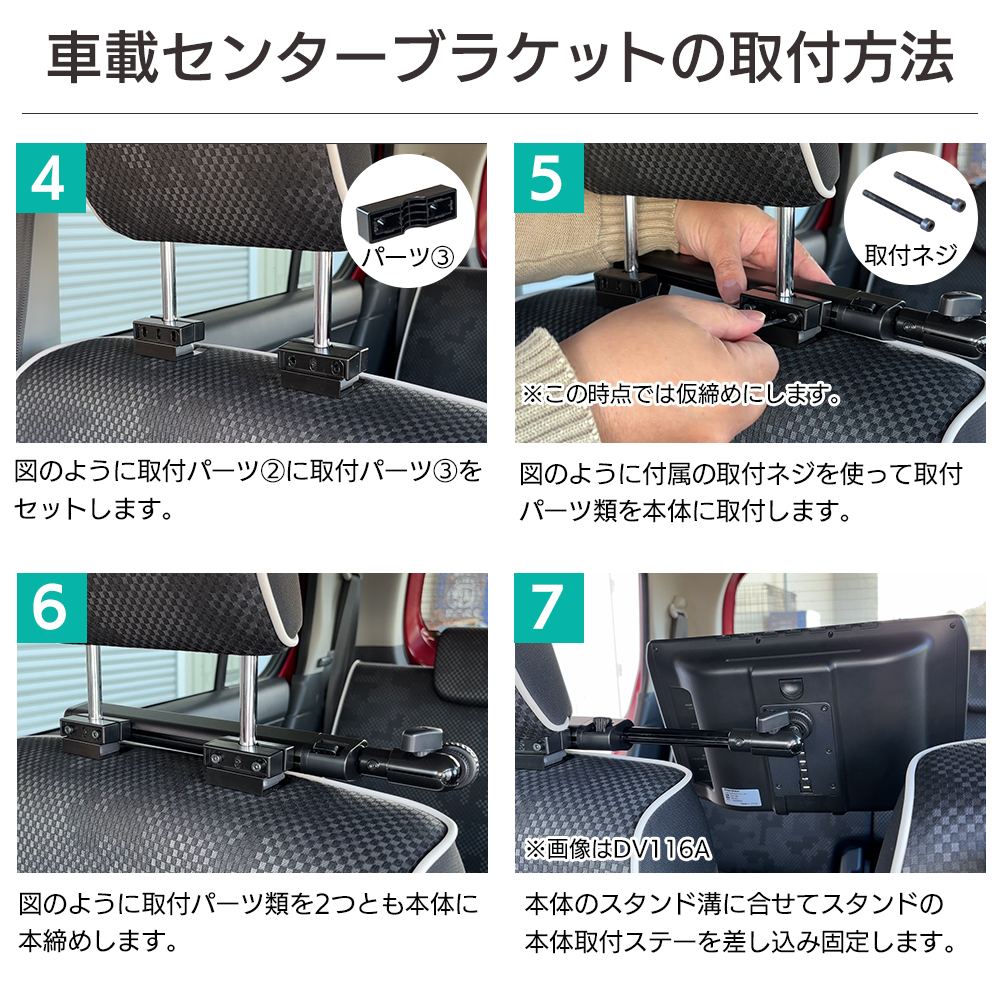 車載センターブラケットの取付方法

4

パーツ③

図のように取付パーツ②に取付パーツ③をセットします。

5

取付ネジ

※この時点では仮締めにします。

図のように付属の取付ネジを使って取付パーツ類を本体に取付します。

6

図のように取付パーツ類を2つとも本体に本締めします。

7

※画像はDV116A

本体のスタンド溝に合せてスタンドの本体取付ステーを差し込み固定します。