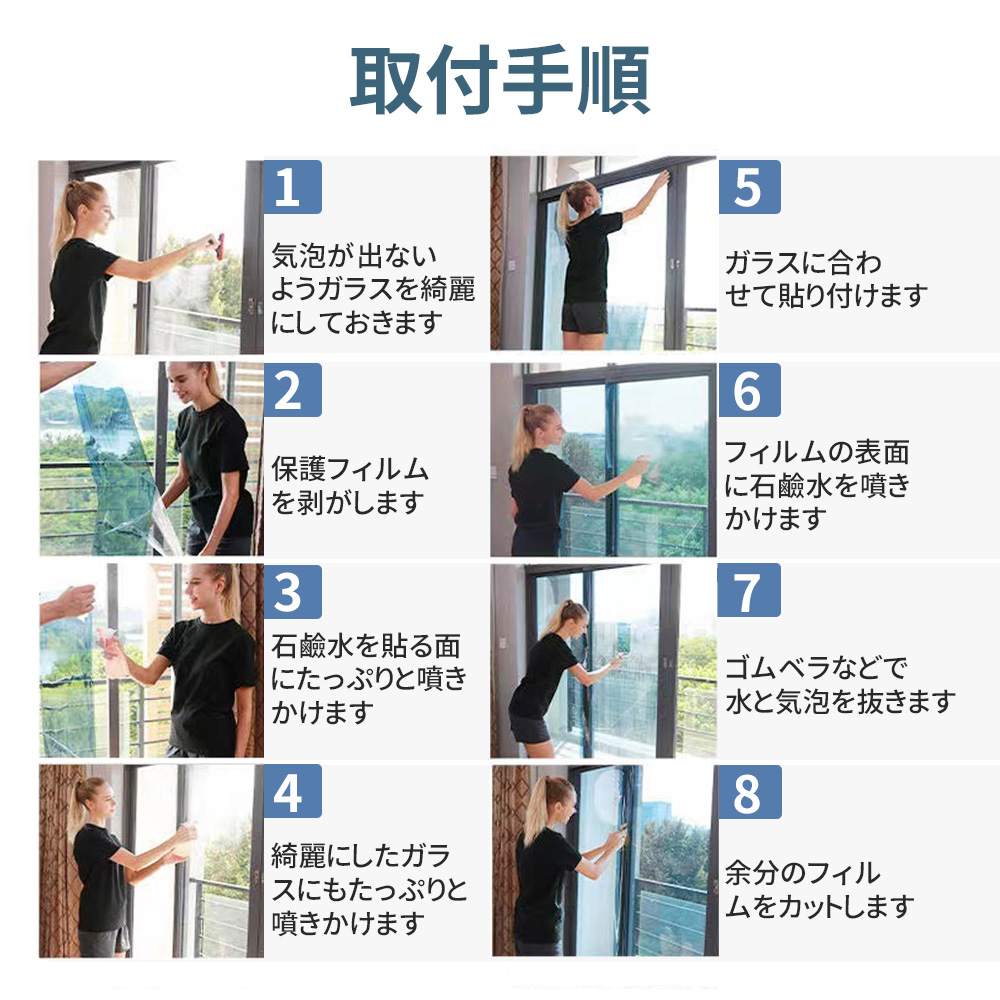 取付手順

1
気泡が出ないようガラスを綺麗にしておきます

2
保護フィルムを剥がします

3
石鹸水を貼る面にたっぷりと噴きかけます

4
綺麗にしたガラスにもたっぷりと噴きかけます

5
ガラスに合わせて貼り付けます

6
フィルムの表面に石鹸水を噴きかけます

7
ゴムベラなどで水と気泡を抜きます

8
余分のフィルムをカットします