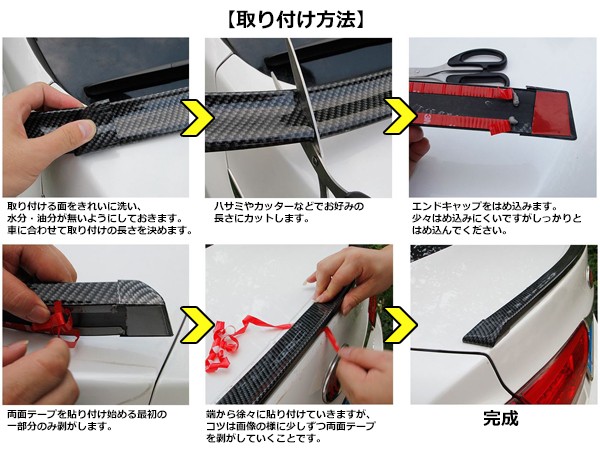 【取り付け方法】

取り付ける面をきれいに洗い、水分・油分が無いようにしておきます。車に合わせて取り付けの長さを決めます。

ハサミやカッターなどでお好みの長さにカットします。

エンドキャップをはめ込みます。少々はめ込みにくいですがしっかりとはめ込んでください。

両面テープを貼り付け始める最初の一部分のみ剥がします。

端から徐々に貼り付けていきますが、コツは画像の様に少しずつ両面テープを剥がしていくことです。

完成