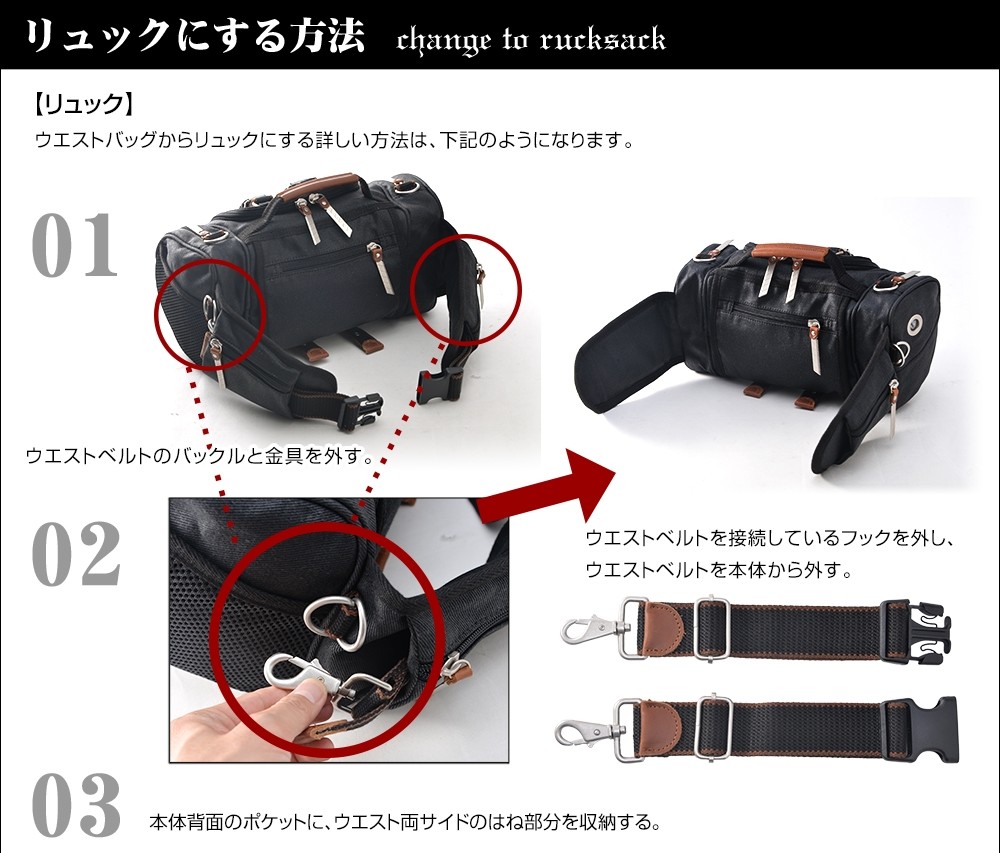 リュックにする方法 change to rucksack

【リュック】
ウエストバッグからリュックにする詳しい方法は、下記のようになります。

01

ウエストベルトのバックルと金具を外す。

02

ウエストベルトを接続しているフックを外し、ウエストベルトを本体から外す。

03

本体背面のポケットに、ウエスト両サイドのはね部分を収納する。