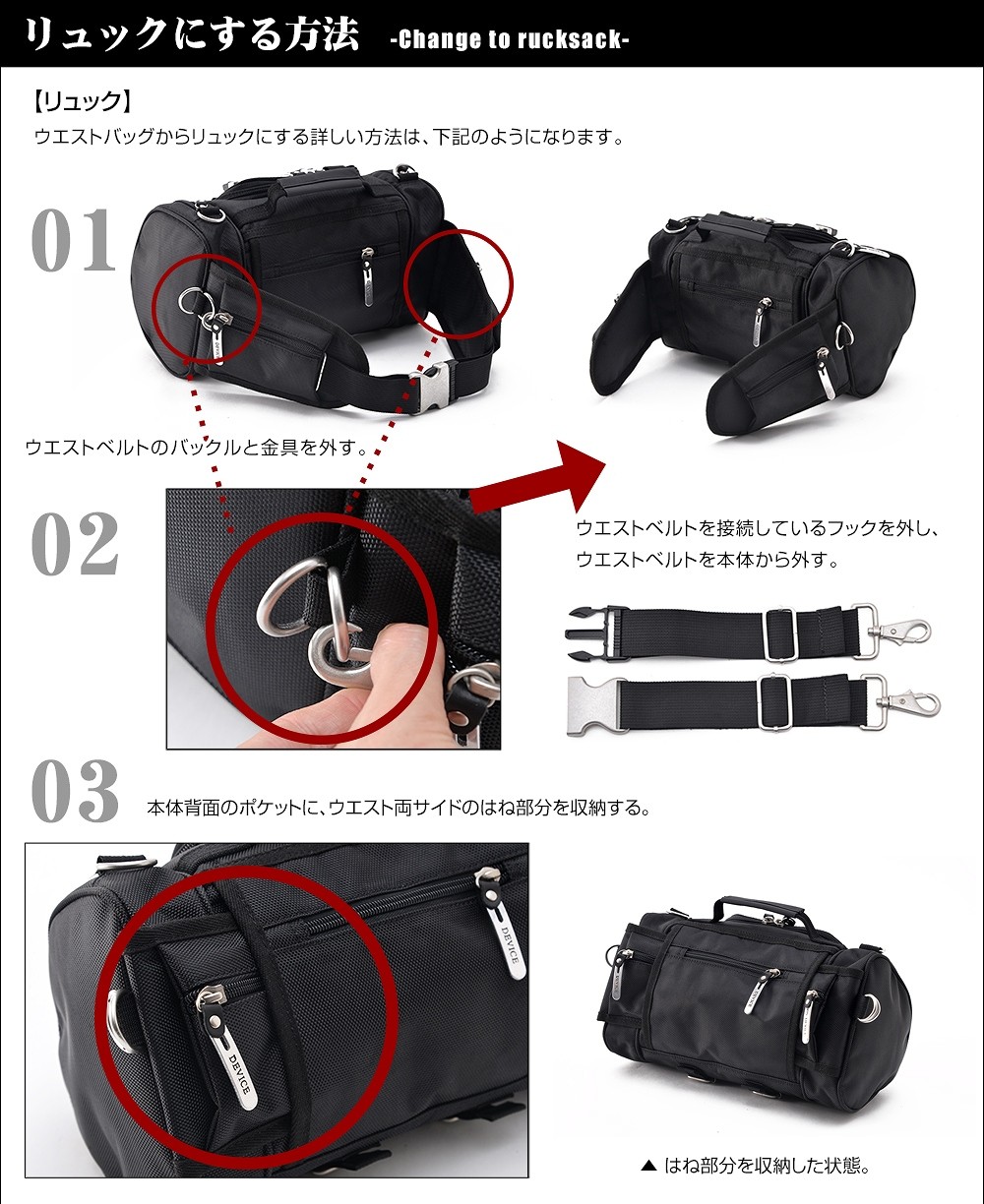 リュックにする方法 -Change to rucksack-

【リュック】
ウエストバッグからリュックにする詳しい方法は、下記のようになります。

01

DEVICE

ウエストベルトのバックルと金具を外す。

02

ウエストベルトを接続しているフックを外し、ウエストベルトを本体から外す。

03

本体背面のポケットに、ウエスト両サイドのはね部分を収納する。

DEVICE

DEVICE

▲ はね部分を収納した状態。